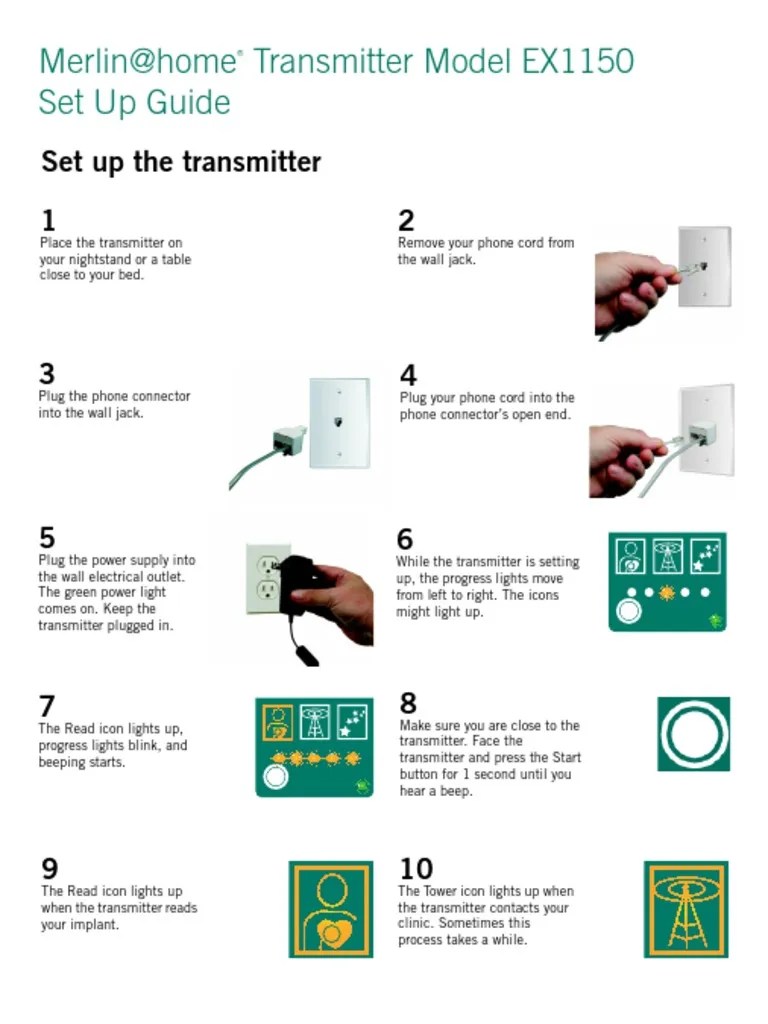 Merlin@home® Transmitter Model EX1150
Set Up Guide

Set up the transmitter

1
Place the transmitter on your nightstand or a table close to your bed.

2
Remove your phone cord from the wall jack.

3
Plug the phone connector into the wall jack.

4
Plug your phone cord into the phone connector's open end.

5
Plug the power supply into the wall electrical outlet. The green power light comes on. Keep the transmitter plugged in.

6
While the transmitter is setting up, the progress lights move from left to right. The icons might light up.

7
The Read icon lights up, progress lights blink, and beeping starts.

8
Make sure you are close to the transmitter. Face the transmitter and press the Start button for 1 second until you hear a beep.

9
The Read icon lights up when the transmitter reads your implant.

10
The Tower icon lights up when the transmitter contacts your clinic. Sometimes this process takes a while.