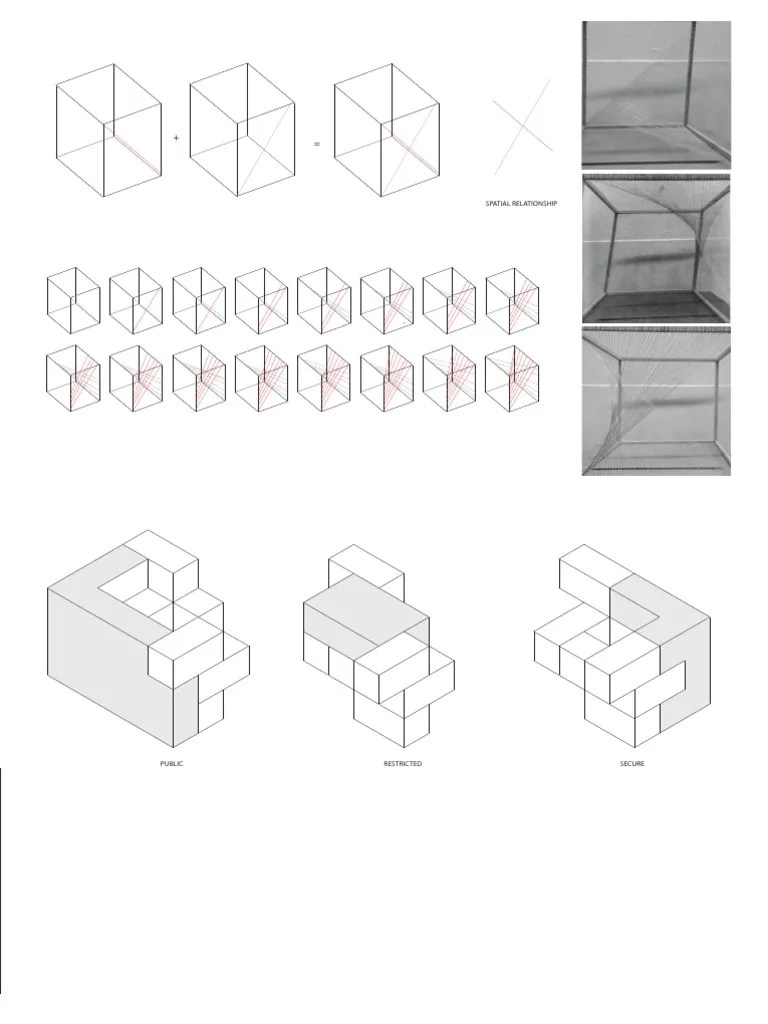 +

=

SPATIAL RELATIONSHIP

PUBLIC

RESTRICTED

SECURE