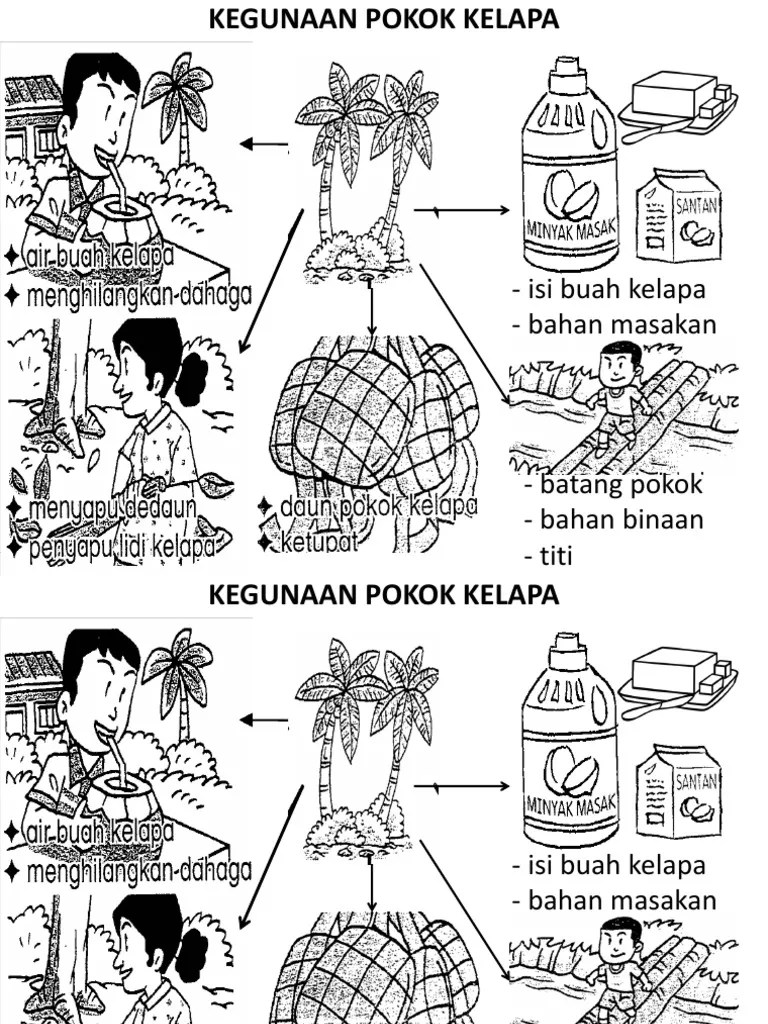 KEGUNAAN POKOK KELAPA

✦ air buah kelapa
✦ menghilangkan dahaga

MINYAK MASAK

SANTAN

- isi buah kelapa
- bahan masakan

✦ menyapu dedaun
✦ penyapu lidi kelapa

✦ daun pokok kelapa
✦ ketupat

- batang pokok
- bahan binaan
- titi

KEGUNAAN POKOK KELAPA

✦ air buah kelapa
✦ menghilangkan dahaga

MINYAK MASAK

SANTAN

- isi buah kelapa
- bahan masakan