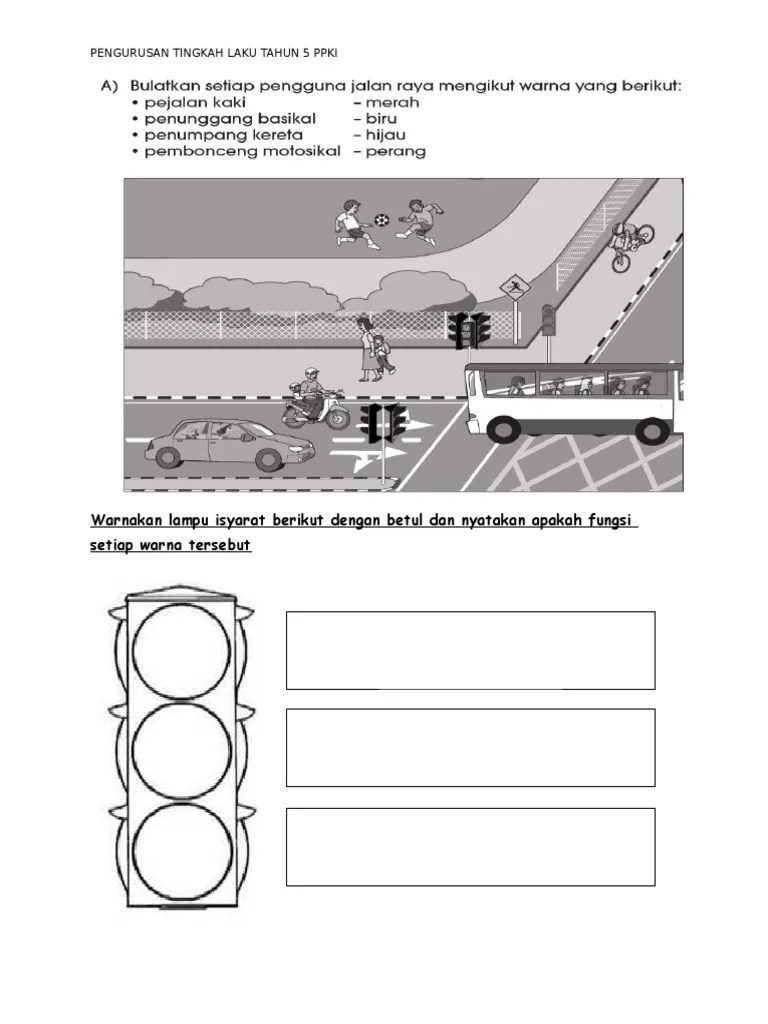 PENGURUSAN TINGKAH LAKU TAHUN 5 PPKI

A) Bulatkan setiap pengguna jalan raya mengikut warna yang berikut:
• pejalan kaki – merah
• penunggang basikal – biru
• penumpang kereta – hijau
• pembonceng motosikal – perang

Warnakan lampu isyarat berikut dengan betul dan nyatakan apakah fungsi setiap warna tersebut