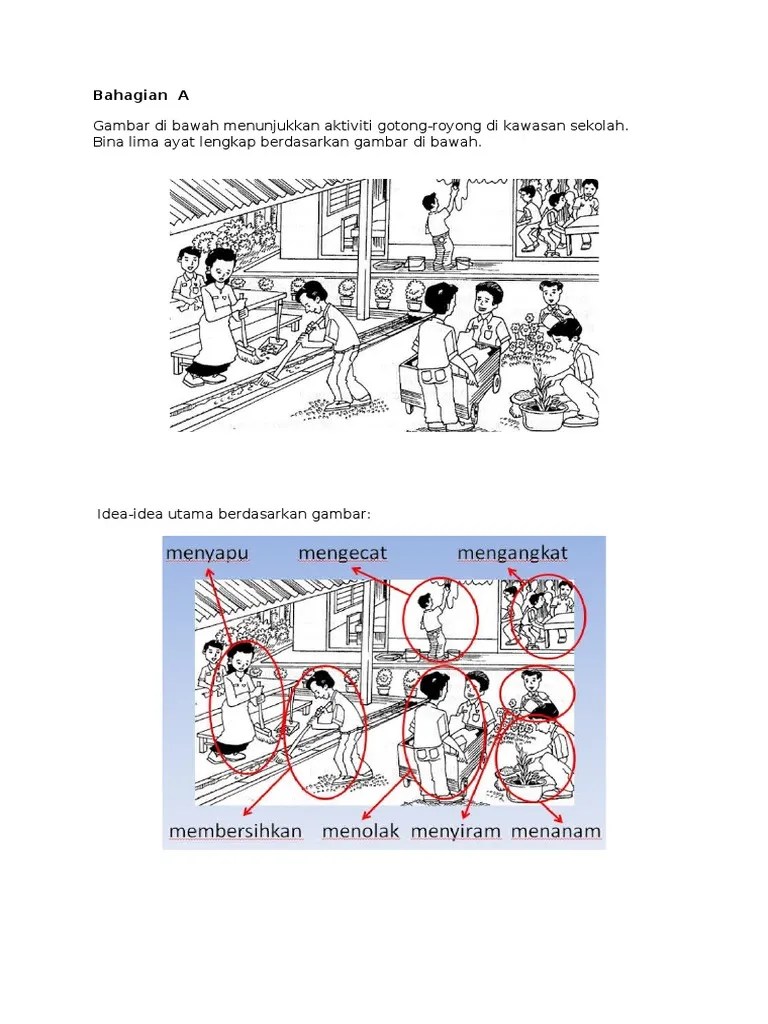 Bahagian A

Gambar di bawah menunjukkan aktiviti gotong-royong di kawasan sekolah. Bina lima ayat lengkap berdasarkan gambar di bawah.

Idea-idea utama berdasarkan gambar:

menyapu mengecat mengangkat

membersihkan menolak menyiram menanam