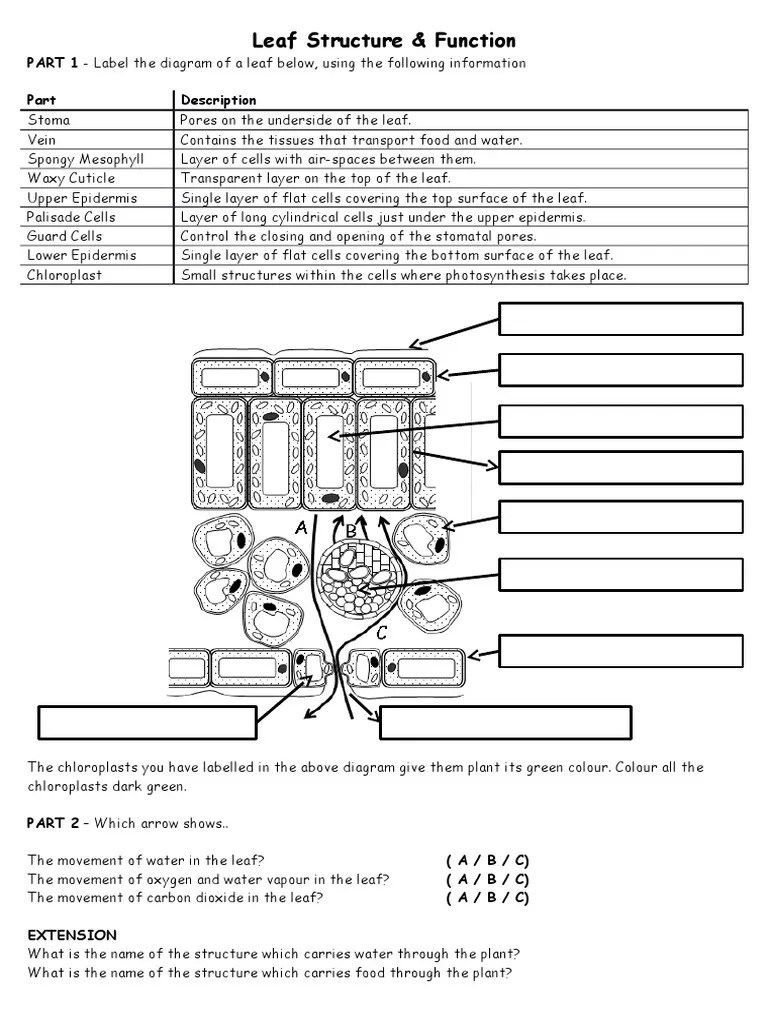 Leaf Structure & Function

PART 1 - Label the diagram of a leaf below, using the following information

| Part | Description |
|---|---|
| Stoma | Pores on the underside of the leaf. |
| Vein | Contains the tissues that transport food and water. |
| Spongy Mesophyll | Layer of cells with air-spaces between them. |
| Waxy Cuticle | Transparent layer on the top of the leaf. |
| Upper Epidermis | Single layer of flat cells covering the top surface of the leaf. |
| Palisade Cells | Layer of long cylindrical cells just under the upper epidermis. |
| Guard Cells | Control the closing and opening of the stomatal pores. |
| Lower Epidermis | Single layer of flat cells covering the bottom surface of the leaf. |
| Chloroplast | Small structures within the cells where photosynthesis takes place. |

A B C

The chloroplasts you have labelled in the above diagram give them plant its green colour. Colour all the chloroplasts dark green.

PART 2 – Which arrow shows..

The movement of water in the leaf? ( A / B / C)
The movement of oxygen and water vapour in the leaf? ( A / B / C)
The movement of carbon dioxide in the leaf? ( A / B / C)

EXTENSION
What is the name of the structure which carries water through the plant?
What is the name of the structure which carries food through the plant?