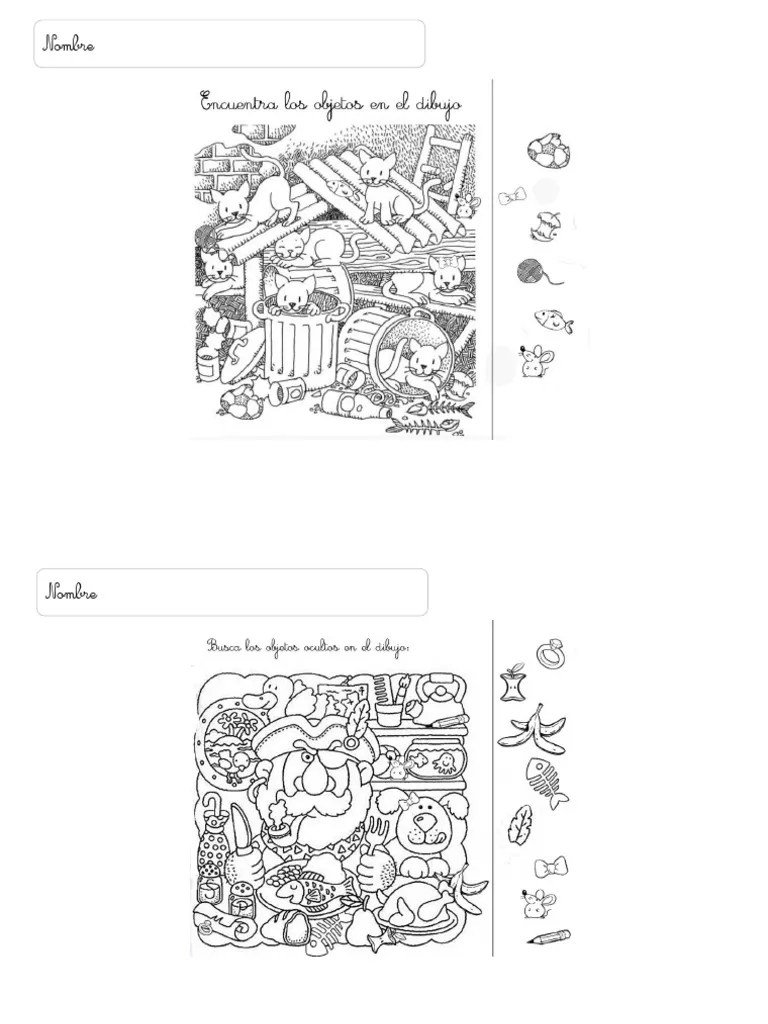 Nombre

Encuentra los objetos en el dibujo

Nombre

Busca los objetos ocultos en el dibujo: