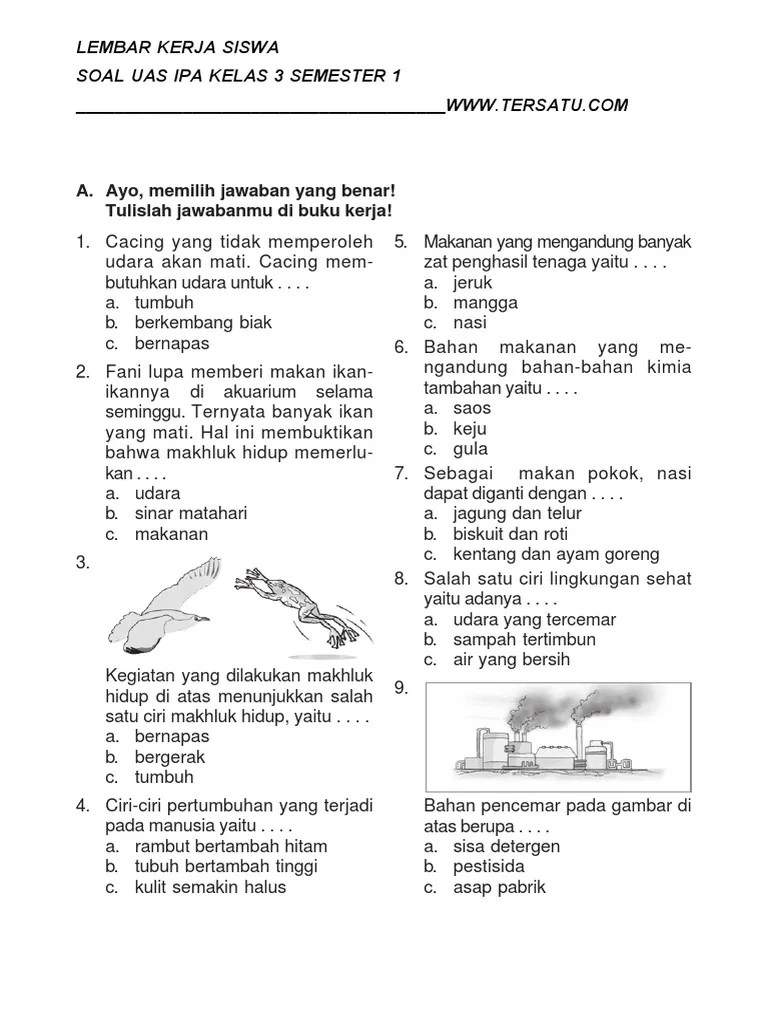 LEMBAR KERJA SISWA

SOAL UAS IPA KELAS 3 SEMESTER 1

WWW.TERSATU.COM

A. Ayo, memilih jawaban yang benar! Tulislah jawabanmu di buku kerja!

1. Cacing yang tidak memperoleh udara akan mati. Cacing membutuhkan udara untuk . . . .
a. tumbuh
b. berkembang biak
c. bernapas

2. Fani lupa memberi makan ikan-ikannya di akuarium selama seminggu. Ternyata banyak ikan yang mati. Hal ini membuktikan bahwa makhluk hidup memerlukan . . . .
a. udara
b. sinar matahari
c. makanan

3. Kegiatan yang dilakukan makhluk hidup di atas menunjukkan salah satu ciri makhluk hidup, yaitu . . . .
a. bernapas
b. bergerak
c. tumbuh

4. Ciri-ciri pertumbuhan yang terjadi pada manusia yaitu . . . .
a. rambut bertambah hitam
b. tubuh bertambah tinggi
c. kulit semakin halus

5. Makanan yang mengandung banyak zat penghasil tenaga yaitu . . . .
a. jeruk
b. mangga
c. nasi

6. Bahan makanan yang mengandung bahan-bahan kimia tambahan yaitu . . . .
a. saos
b. keju
c. gula

7. Sebagai makan pokok, nasi dapat diganti dengan . . . .
a. jagung dan telur
b. biskuit dan roti
c. kentang dan ayam goreng

8. Salah satu ciri lingkungan sehat yaitu adanya . . . .
a. udara yang tercemar
b. sampah tertimbun
c. air yang bersih

9. Bahan pencemar pada gambar di atas berupa . . . .
a. sisa detergen
b. pestisida
c. asap pabrik