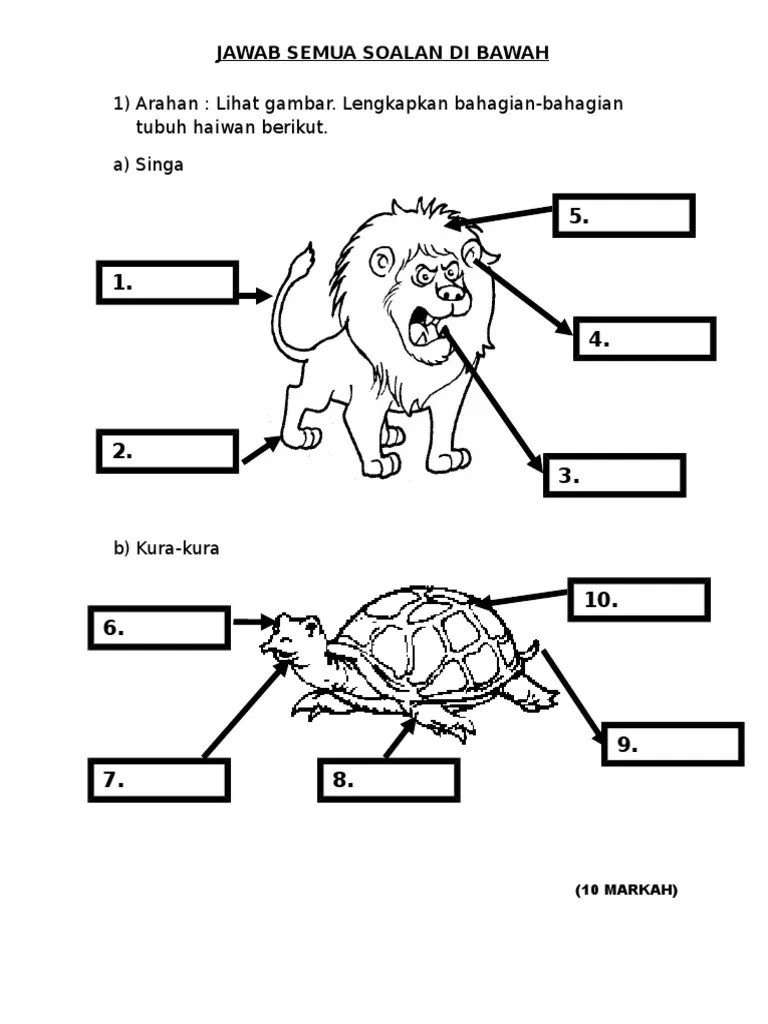 JAWAB SEMUA SOALAN DI BAWAH

1) Arahan : Lihat gambar. Lengkapkan bahagian-bahagian tubuh haiwan berikut.

a) Singa

5.

1.

4.

2.

3.

b) Kura-kura

10.

6.

9.

7.

8.

(10 MARKAH)