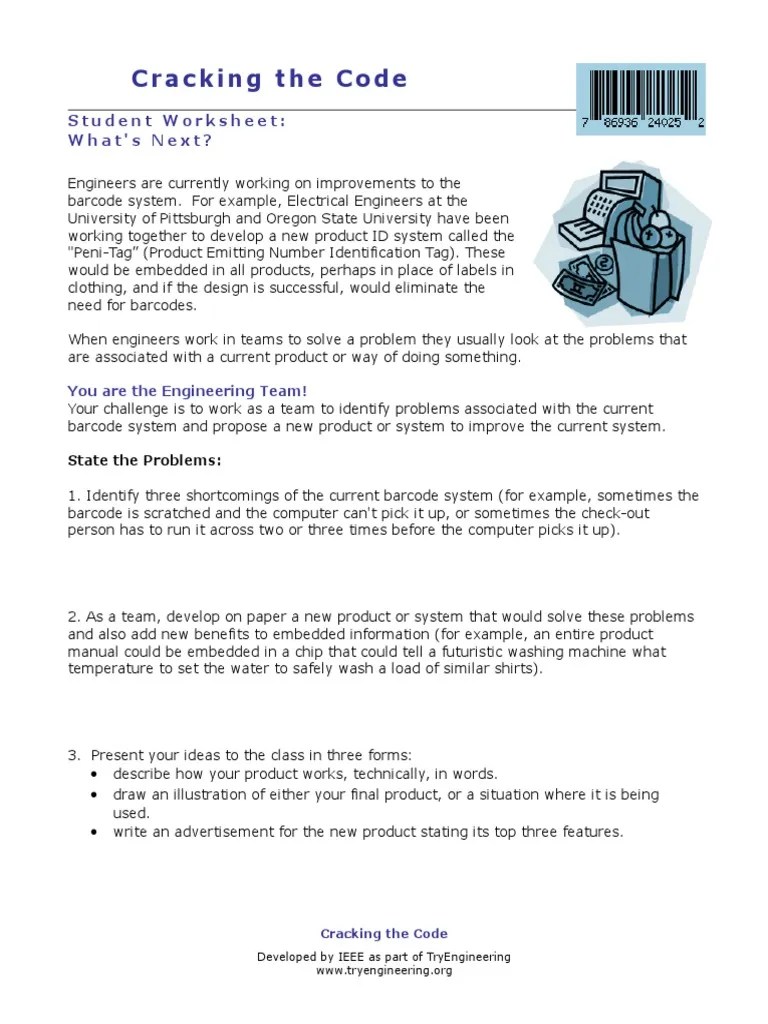 Cracking the Code

7 86936 24025 2

Student Worksheet:
What's Next?

Engineers are currently working on improvements to the barcode system. For example, Electrical Engineers at the University of Pittsburgh and Oregon State University have been working together to develop a new product ID system called the "Peni-Tag" (Product Emitting Number Identification Tag). These would be embedded in all products, perhaps in place of labels in clothing, and if the design is successful, would eliminate the need for barcodes.

When engineers work in teams to solve a problem they usually look at the problems that are associated with a current product or way of doing something.

You are the Engineering Team!
Your challenge is to work as a team to identify problems associated with the current barcode system and propose a new product or system to improve the current system.

State the Problems:

1. Identify three shortcomings of the current barcode system (for example, sometimes the barcode is scratched and the computer can't pick it up, or sometimes the check-out person has to run it across two or three times before the computer picks it up).

2. As a team, develop on paper a new product or system that would solve these problems and also add new benefits to embedded information (for example, an entire product manual could be embedded in a chip that could tell a futuristic washing machine what temperature to set the water to safely wash a load of similar shirts).

3. Present your ideas to the class in three forms:
• describe how your product works, technically, in words.
• draw an illustration of either your final product, or a situation where it is being used.
• write an advertisement for the new product stating its top three features.

Cracking the Code

Developed by IEEE as part of TryEngineering
www.tryengineering.org