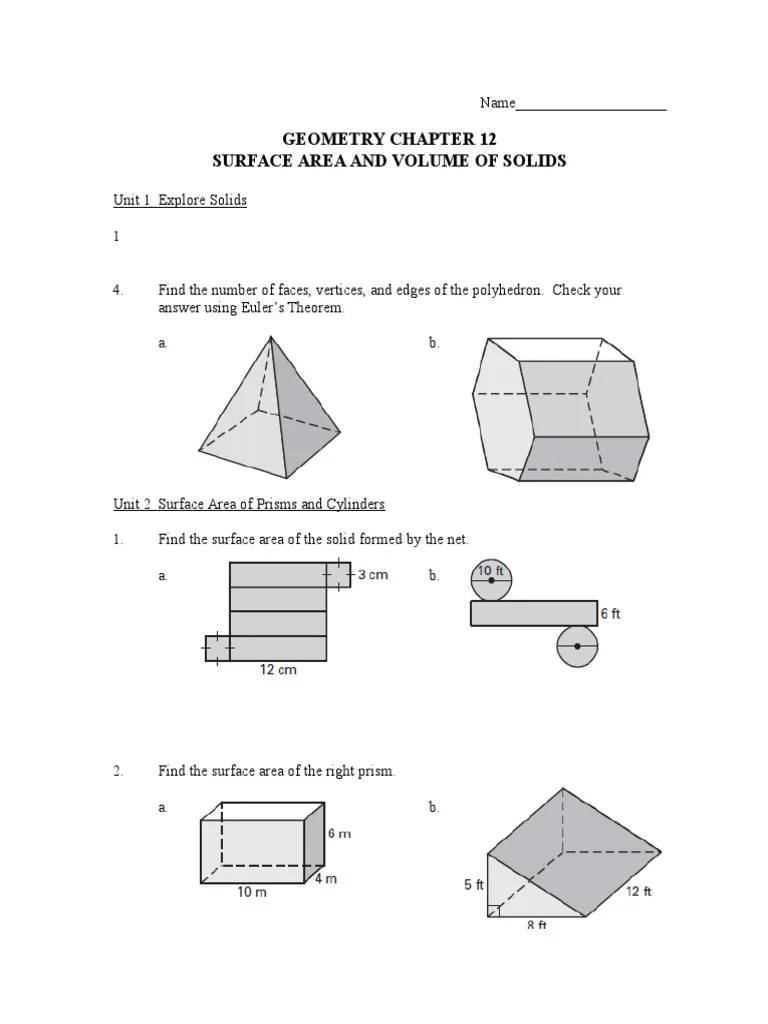 Name____________________

GEOMETRY CHAPTER 12
SURFACE AREA AND VOLUME OF SOLIDS

Unit 1 Explore Solids

1

4. Find the number of faces, vertices, and edges of the polyhedron. Check your answer using Euler's Theorem.

a.

b.

Unit 2 Surface Area of Prisms and Cylinders

1. Find the surface area of the solid formed by the net.

a.

3 cm

12 cm

b.

10 ft

6 ft

2. Find the surface area of the right prism.

a.

6 m

4 m

10 m

b.

5 ft

12 ft

8 ft