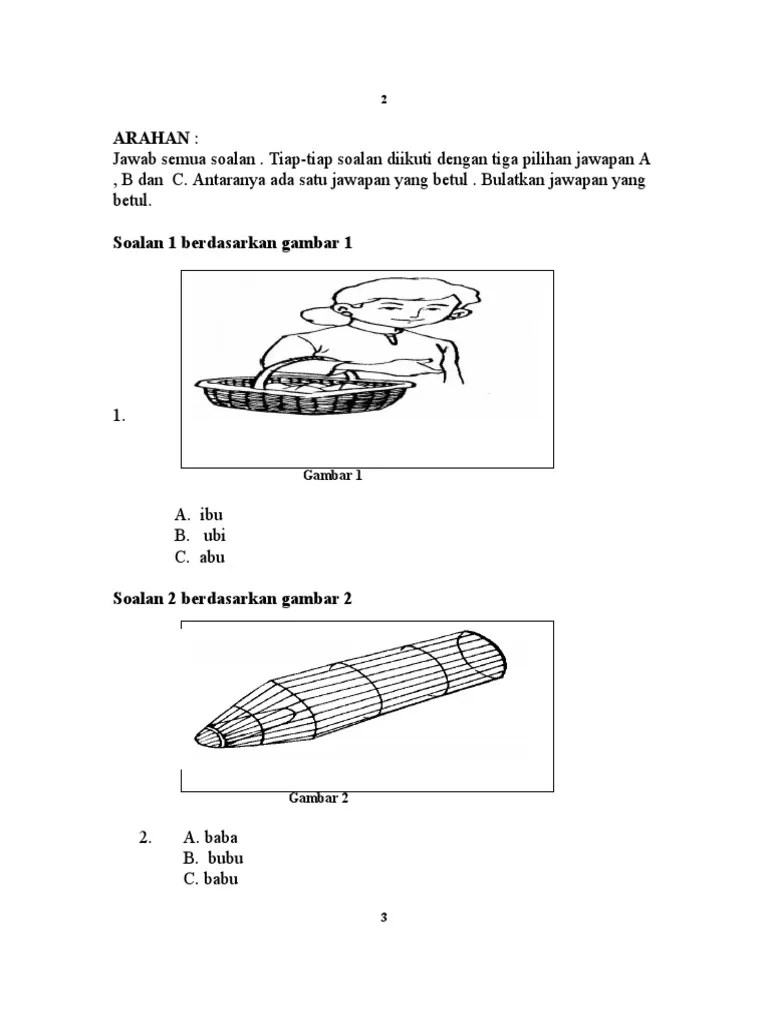 2

ARAHAN :
Jawab semua soalan . Tiap-tiap soalan diikuti dengan tiga pilihan jawapan A , B dan C. Antaranya ada satu jawapan yang betul . Bulatkan jawapan yang betul.

Soalan 1 berdasarkan gambar 1

1.

Gambar 1

A. ibu
B. ubi
C. abu

Soalan 2 berdasarkan gambar 2

Gambar 2

2. A. baba
B. bubu
C. babu

3