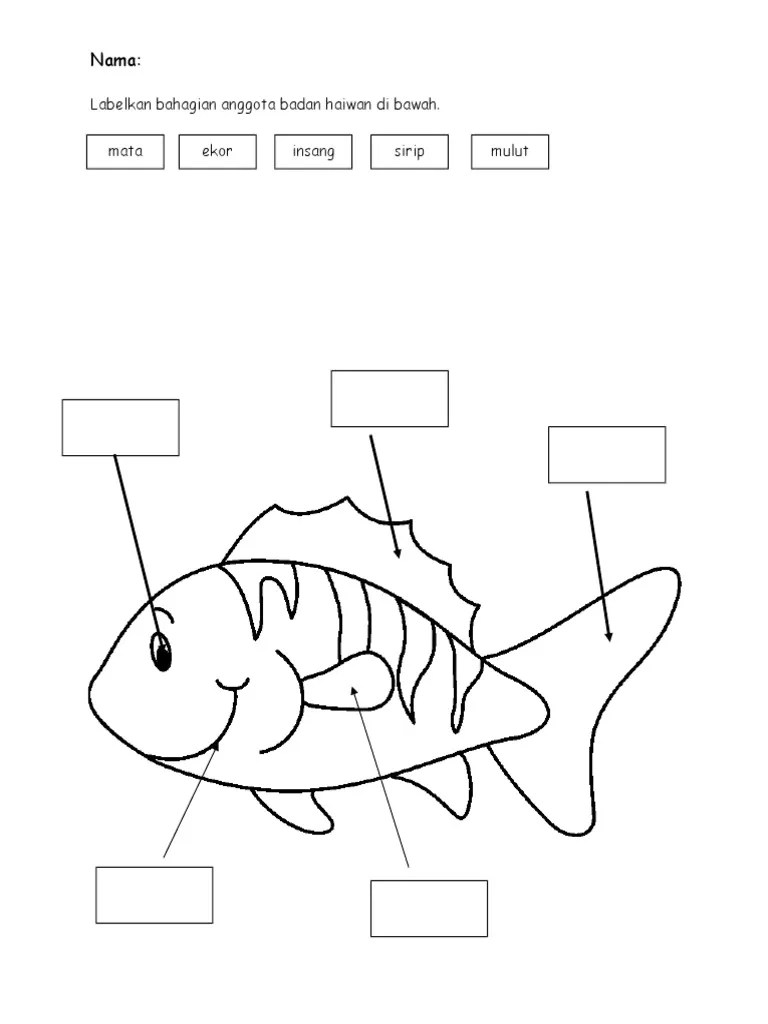 Nama:

Labelkan bahagian anggota badan haiwan di bawah.

mata ekor insang sirip mulut