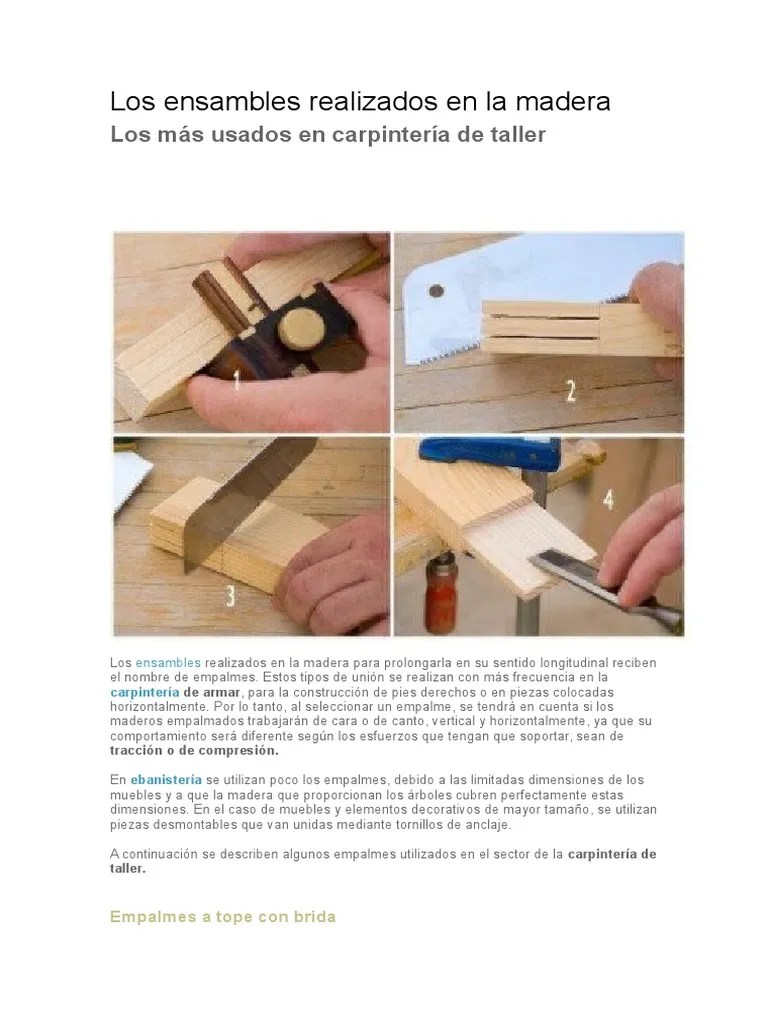 Los ensambles realizados en la madera

Los más usados en carpintería de taller

1

2

3

4

Los ensambles realizados en la madera para prolongarla en su sentido longitudinal reciben el nombre de empalmes. Estos tipos de unión se realizan con más frecuencia en la carpintería de armar, para la construcción de pies derechos o en piezas colocadas horizontalmente. Por lo tanto, al seleccionar un empalme, se tendrá en cuenta si los maderos empalmados trabajarán de cara o de canto, vertical y horizontalmente, ya que su comportamiento será diferente según los esfuerzos que tengan que soportar, sean de tracción o de compresión.

En ebanistería se utilizan poco los empalmes, debido a las limitadas dimensiones de los muebles y a que la madera que proporcionan los árboles cubren perfectamente estas dimensiones. En el caso de muebles y elementos decorativos de mayor tamaño, se utilizan piezas desmontables que van unidas mediante tornillos de anclaje.

A continuación se describen algunos empalmes utilizados en el sector de la carpintería de taller.

Empalmes a tope con brida