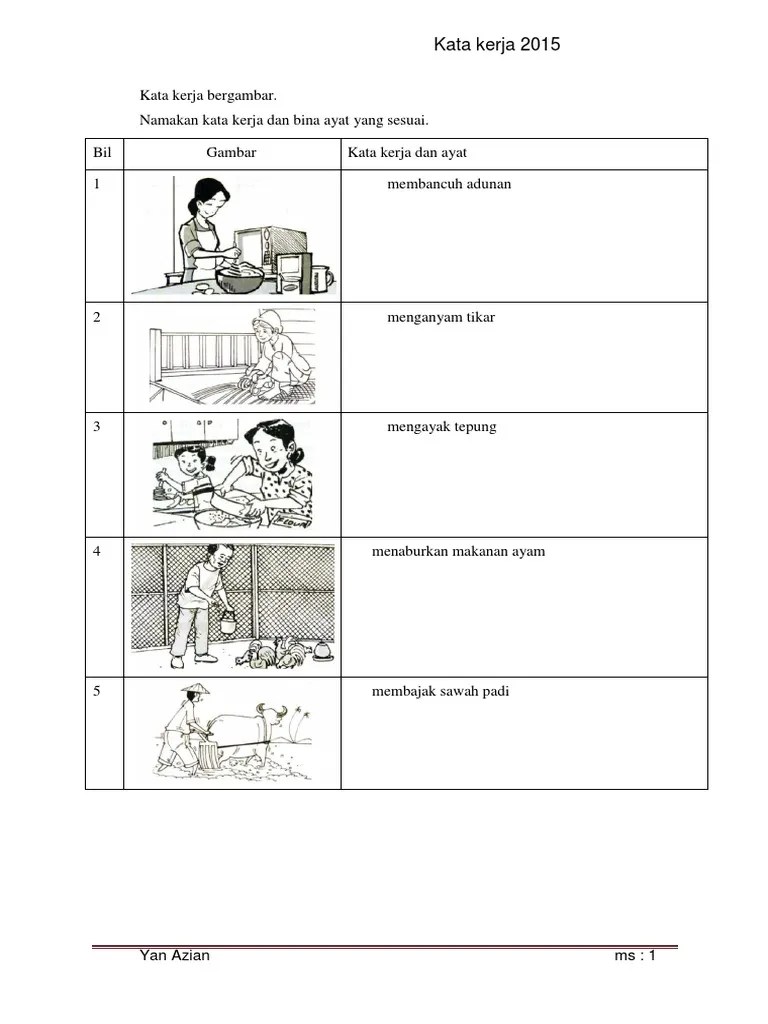 Kata kerja 2015

Kata kerja bergambar.

Namakan kata kerja dan bina ayat yang sesuai.

| Bil | Gambar | Kata kerja dan ayat |
|---|---|---|
| 1 | | membancuh adunan |
| 2 | | menganyam tikar |
| 3 | | mengayak tepung |
| 4 | | menaburkan makanan ayam |
| 5 | | membajak sawah padi |

Yan Azian

ms : 1