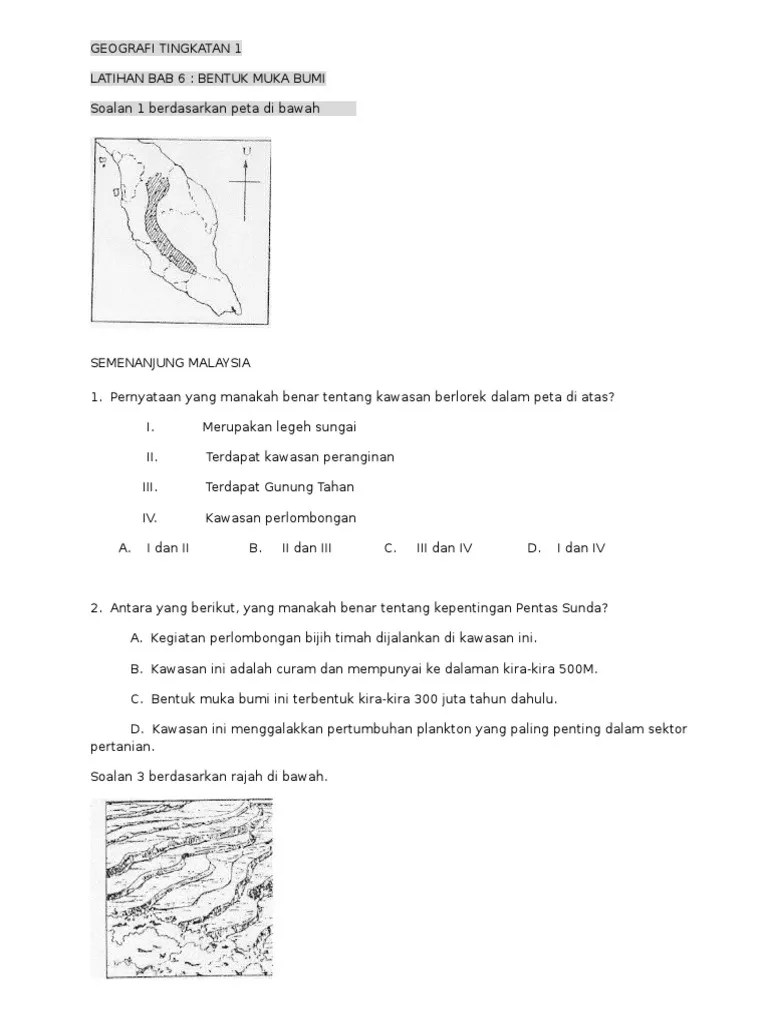 GEOGRAFI TINGKATAN 1

LATIHAN BAB 6 : BENTUK MUKA BUMI

Soalan 1 berdasarkan peta di bawah

U

SEMENANJUNG MALAYSIA

1. Pernyataan yang manakah benar tentang kawasan berlorek dalam peta di atas?

I. Merupakan legeh sungai

II. Terdapat kawasan peranginan

III. Terdapat Gunung Tahan

IV. Kawasan perlombongan

A. I dan II B. II dan III C. III dan IV D. I dan IV

2. Antara yang berikut, yang manakah benar tentang kepentingan Pentas Sunda?

A. Kegiatan perlombongan bijih timah dijalankan di kawasan ini.

B. Kawasan ini adalah curam dan mempunyai ke dalaman kira-kira 500M.

C. Bentuk muka bumi ini terbentuk kira-kira 300 juta tahun dahulu.

D. Kawasan ini menggalakkan pertumbuhan plankton yang paling penting dalam sektor pertanian.

Soalan 3 berdasarkan rajah di bawah.