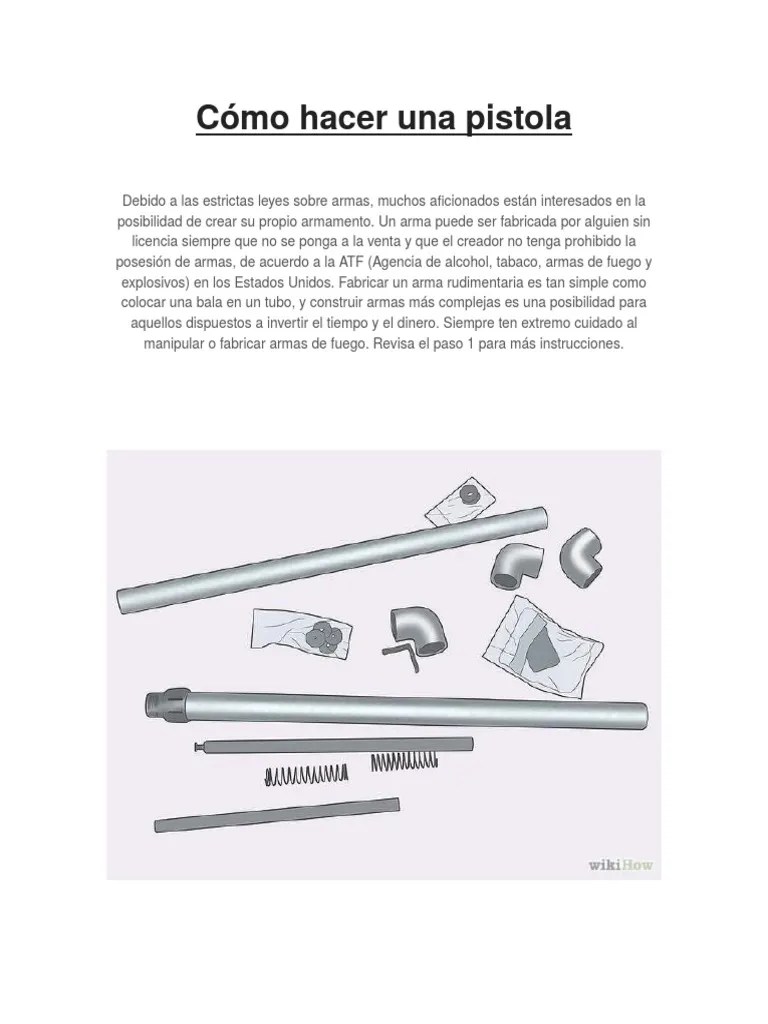 Cómo hacer una pistola

Debido a las estrictas leyes sobre armas, muchos aficionados están interesados en la posibilidad de crear su propio armamento. Un arma puede ser fabricada por alguien sin licencia siempre que no se ponga a la venta y que el creador no tenga prohibido la posesión de armas, de acuerdo a la ATF (Agencia de alcohol, tabaco, armas de fuego y explosivos) en los Estados Unidos. Fabricar un arma rudimentaria es tan simple como colocar una bala en un tubo, y construir armas más complejas es una posibilidad para aquellos dispuestos a invertir el tiempo y el dinero. Siempre ten extremo cuidado al manipular o fabricar armas de fuego. Revisa el paso 1 para más instrucciones.

wikiHow