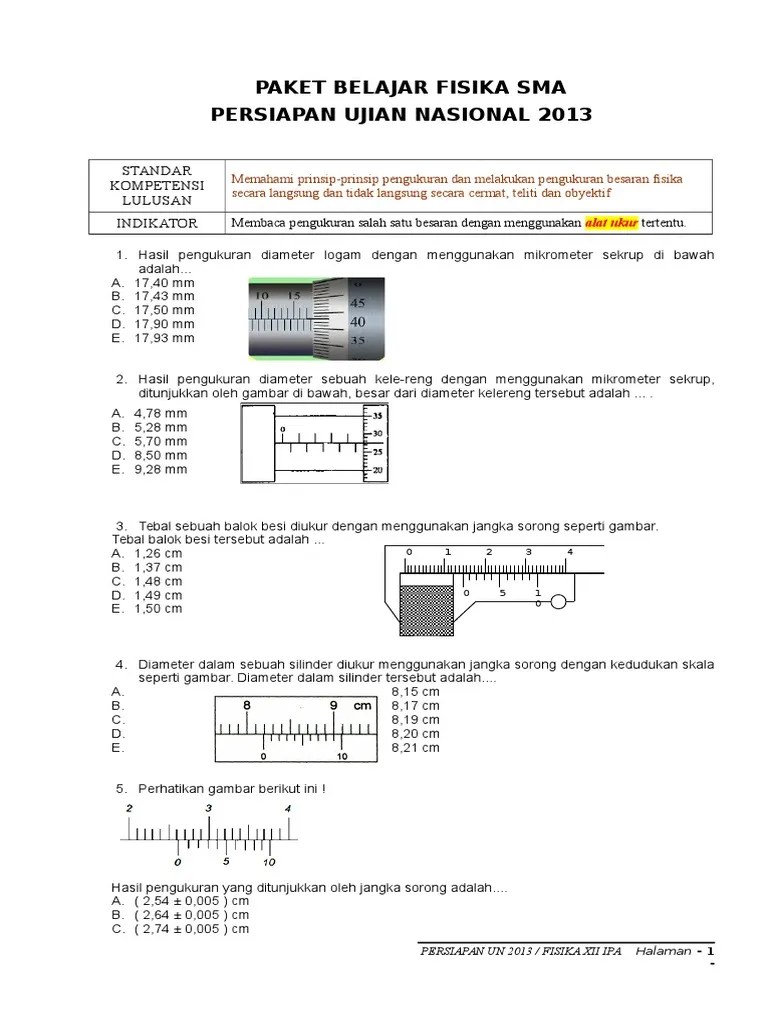 PAKET BELAJAR FISIKA SMA
PERSIAPAN UJIAN NASIONAL 2013

| STANDAR KOMPETENSI LULUSAN | Memahami prinsip-prinsip pengukuran dan melakukan pengukuran besaran fisika secara langsung dan tidak langsung secara cermat, teliti dan obyektif |
|---|---|
| INDIKATOR | Membaca pengukuran salah satu besaran dengan menggunakan alat ukur tertentu. |

1. Hasil pengukuran diameter logam dengan menggunakan mikrometer sekrup di bawah adalah...
A. 17,40 mm
B. 17,43 mm
C. 17,50 mm
D. 17,90 mm
E. 17,93 mm

10 15 45 40 35

2. Hasil pengukuran diameter sebuah kele-reng dengan menggunakan mikrometer sekrup, ditunjukkan oleh gambar di bawah, besar dari diameter kelereng tersebut adalah ... .
A. 4,78 mm
B. 5,28 mm
C. 5,70 mm
D. 8,50 mm
E. 9,28 mm

0 35 30 25 20

3. Tebal sebuah balok besi diukur dengan menggunakan jangka sorong seperti gambar. Tebal balok besi tersebut adalah ...
A. 1,26 cm
B. 1,37 cm
C. 1,48 cm
D. 1,49 cm
E. 1,50 cm

0 1 2 3 4
0 5 1 0

4. Diameter dalam sebuah silinder diukur menggunakan jangka sorong dengan kedudukan skala seperti gambar. Diameter dalam silinder tersebut adalah....
A. 8,15 cm
B. 8,17 cm
C. 8,19 cm
D. 8,20 cm
E. 8,21 cm

8 9 cm
0 10

5. Perhatikan gambar berikut ini !

2 3 4
0 5 10

Hasil pengukuran yang ditunjukkan oleh jangka sorong adalah....
A. ( 2,54 ± 0,005 ) cm
B. ( 2,64 ± 0,005 ) cm
C. ( 2,74 ± 0,005 ) cm

PERSIAPAN UN 2013 / FISIKA XII IPA Halaman - 1 -