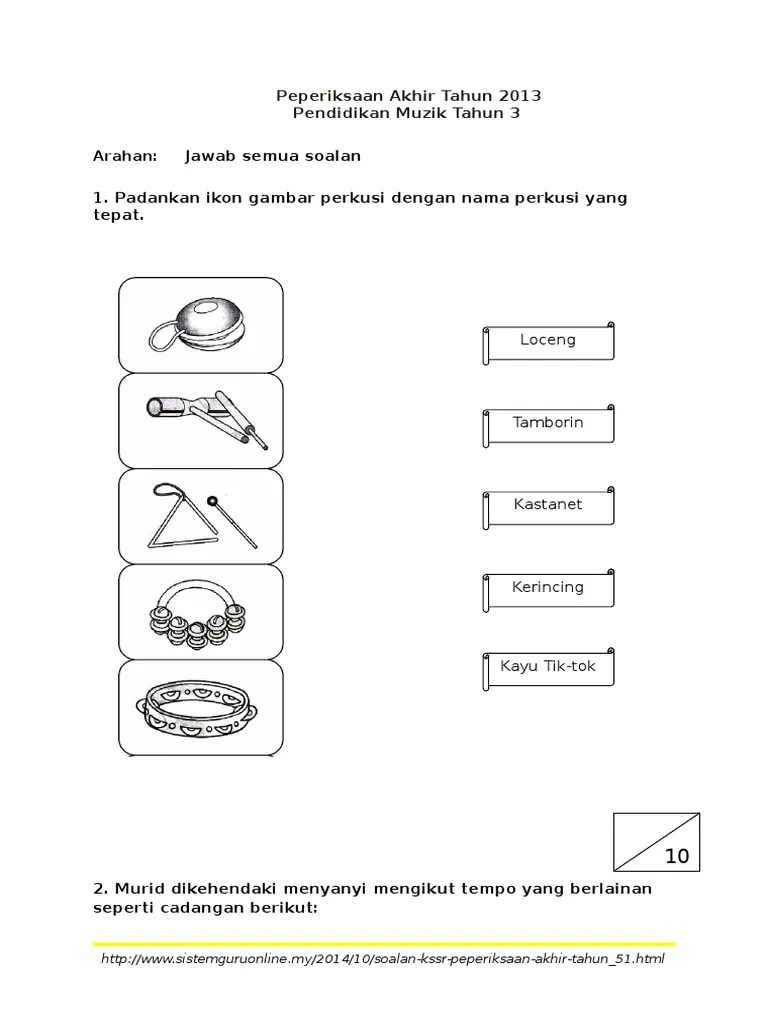 Peperiksaan Akhir Tahun 2013
Pendidikan Muzik Tahun 3

Arahan: Jawab semua soalan

1. Padankan ikon gambar perkusi dengan nama perkusi yang tepat.

Loceng

Tamborin

Kastanet

Kerincing

Kayu Tik-tok

10

2. Murid dikehendaki menyanyi mengikut tempo yang berlainan seperti cadangan berikut:

http://www.sistemguruonline.my/2014/10/soalan-kssr-peperiksaan-akhir-tahun_51.html