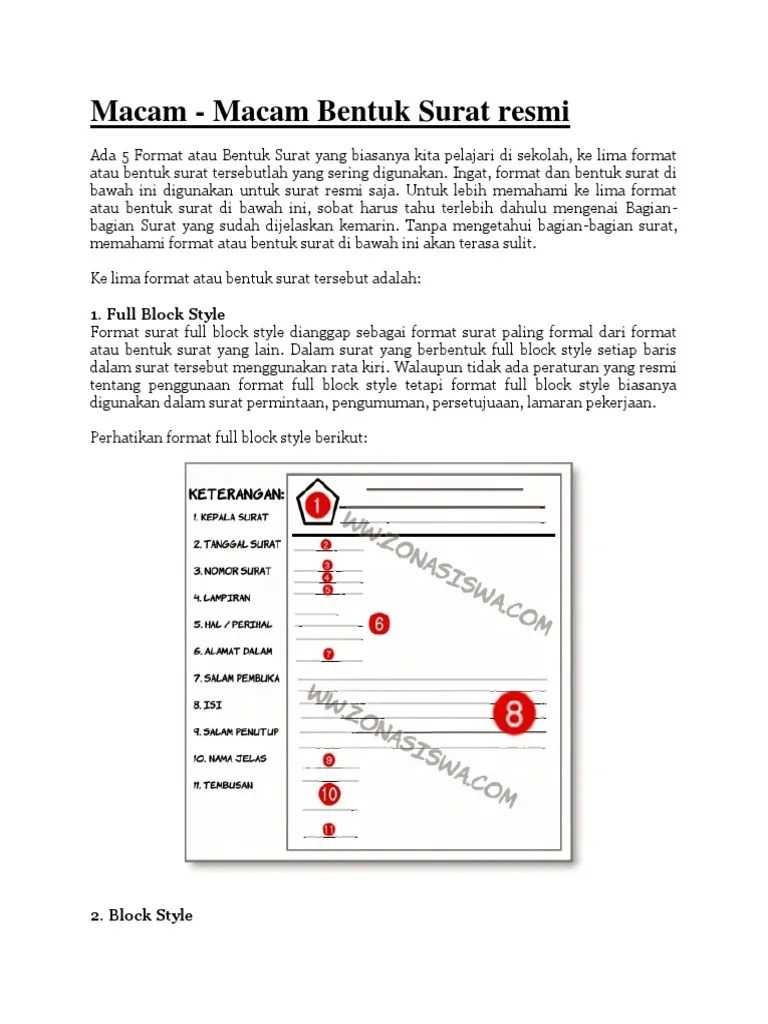 Macam - Macam Bentuk Surat resmi

Ada 5 Format atau Bentuk Surat yang biasanya kita pelajari di sekolah, ke lima format atau bentuk surat tersebutlah yang sering digunakan. Ingat, format dan bentuk surat di bawah ini digunakan untuk surat resmi saja. Untuk lebih memahami ke lima format atau bentuk surat di bawah ini, sobat harus tahu terlebih dahulu mengenai Bagian-bagian Surat yang sudah dijelaskan kemarin. Tanpa mengetahui bagian-bagian surat, memahami format atau bentuk surat di bawah ini akan terasa sulit.

Ke lima format atau bentuk surat tersebut adalah:

1. Full Block Style
Format surat full block style dianggap sebagai format surat paling formal dari format atau bentuk surat yang lain. Dalam surat yang berbentuk full block style setiap baris dalam surat tersebut menggunakan rata kiri. Walaupun tidak ada peraturan yang resmi tentang penggunaan format full block style tetapi format full block style biasanya digunakan dalam surat permintaan, pengumuman, persetujuaan, lamaran pekerjaan.

Perhatikan format full block style berikut:

KETERANGAN:
1. KEPALA SURAT
2. TANGGAL SURAT
3. NOMOR SURAT
4. LAMPIRAN
5. HAL / PERIHAL
6. ALAMAT DALAM
7. SALAM PEMBUKA
8. ISI
9. SALAM PENUTUP
10. NAMA JELAS
11. TEMBUSAN

1 2 3 4 5 6 7 8 9 10 11

WWW.ZONASISWA.COM
WWW.ZONASISWA.COM

2. Block Style