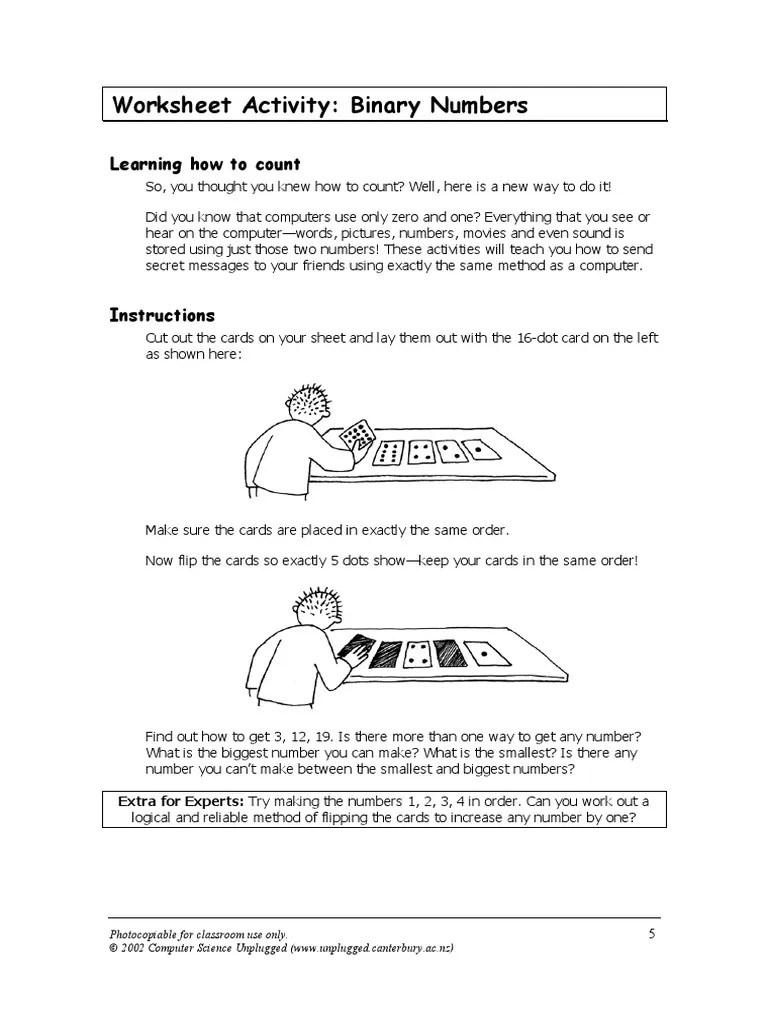 Worksheet Activity: Binary Numbers

Learning how to count

So, you thought you knew how to count? Well, here is a new way to do it!

Did you know that computers use only zero and one? Everything that you see or hear on the computer—words, pictures, numbers, movies and even sound is stored using just those two numbers! These activities will teach you how to send secret messages to your friends using exactly the same method as a computer.

Instructions

Cut out the cards on your sheet and lay them out with the 16-dot card on the left as shown here:

Make sure the cards are placed in exactly the same order.

Now flip the cards so exactly 5 dots show—keep your cards in the same order!

Find out how to get 3, 12, 19. Is there more than one way to get any number? What is the biggest number you can make? What is the smallest? Is there any number you can't make between the smallest and biggest numbers?

Extra for Experts: Try making the numbers 1, 2, 3, 4 in order. Can you work out a logical and reliable method of flipping the cards to increase any number by one?

Photocopiable for classroom use only.
© 2002 Computer Science Unplugged (www.unplugged.canterbury.ac.nz)
5