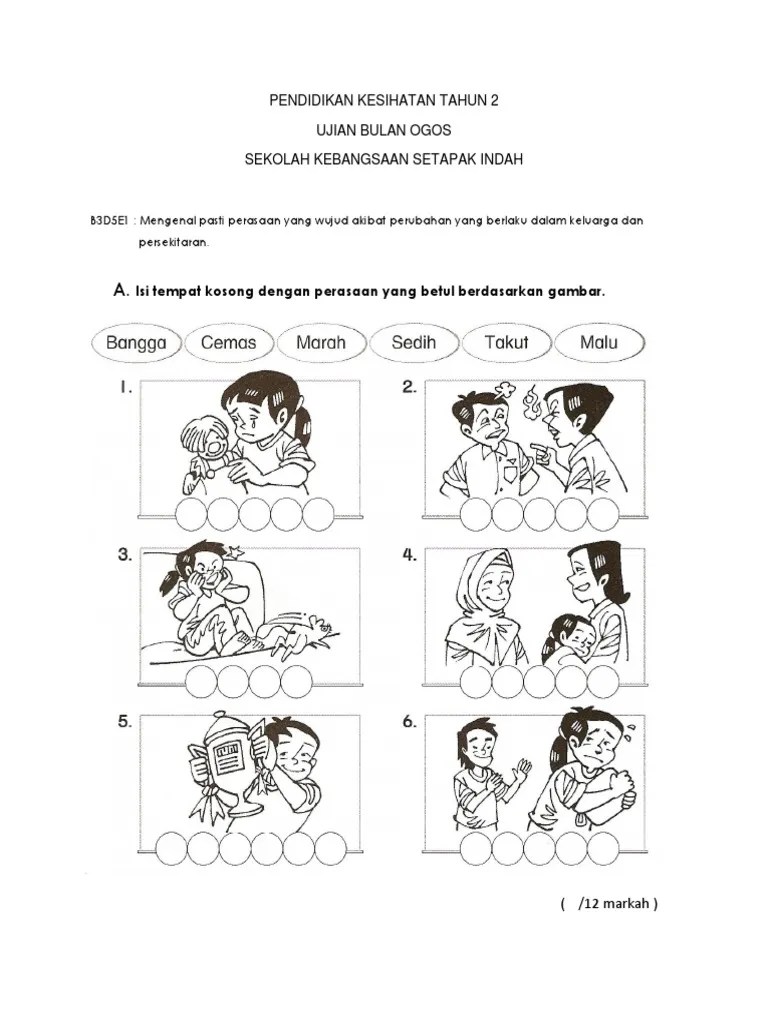 PENDIDIKAN KESIHATAN TAHUN 2

UJIAN BULAN OGOS

SEKOLAH KEBANGSAAN SETAPAK INDAH

B3D5E1 : Mengenal pasti perasaan yang wujud akibat perubahan yang berlaku dalam keluarga dan persekitaran.

A. Isi tempat kosong dengan perasaan yang betul berdasarkan gambar.

Bangga Cemas Marah Sedih Takut Malu

1.

2.

3.

4.

5.

6.

( /12 markah )