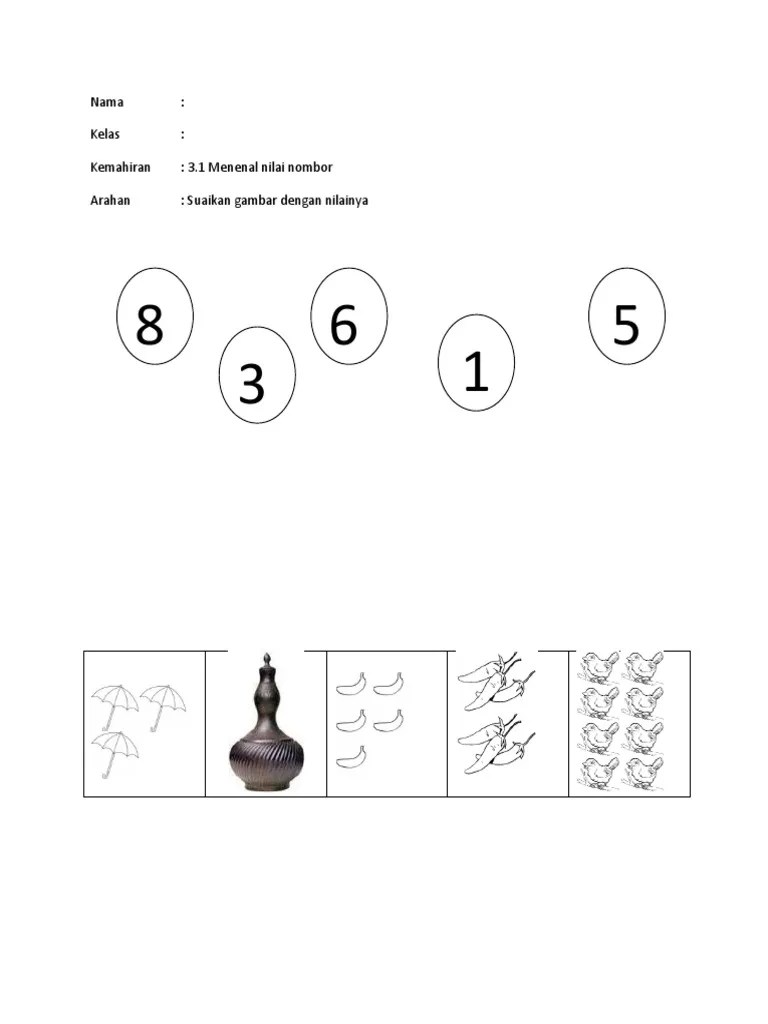 Nama :

Kelas :

Kemahiran : 3.1 Menenal nilai nombor

Arahan : Suaikan gambar dengan nilainya

8

3

6

1

5