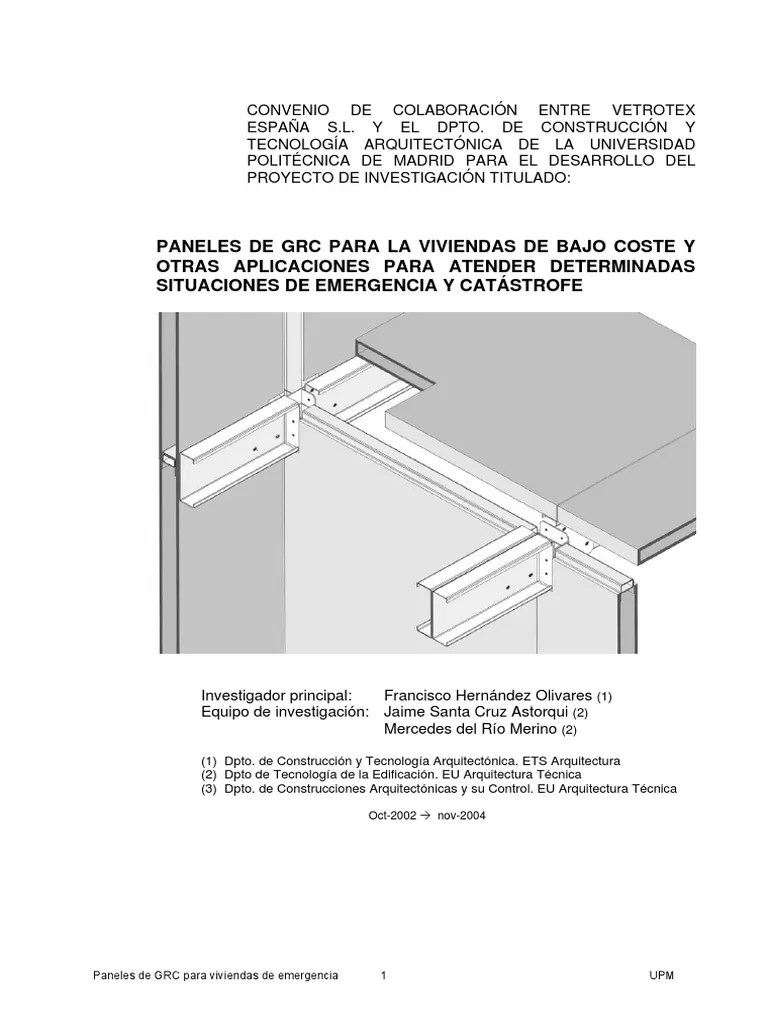 CONVENIO DE COLABORACIÓN ENTRE VETROTEX ESPAÑA S.L. Y EL DPTO. DE CONSTRUCCIÓN Y TECNOLOGÍA ARQUITECTÓNICA DE LA UNIVERSIDAD POLITÉCNICA DE MADRID PARA EL DESARROLLO DEL PROYECTO DE INVESTIGACIÓN TITULADO:

PANELES DE GRC PARA LA VIVIENDAS DE BAJO COSTE Y OTRAS APLICACIONES PARA ATENDER DETERMINADAS SITUACIONES DE EMERGENCIA Y CATÁSTROFE

Investigador principal: Francisco Hernández Olivares (1)
Equipo de investigación: Jaime Santa Cruz Astorqui (2)
Mercedes del Río Merino (2)

(1) Dpto. de Construcción y Tecnología Arquitectónica. ETS Arquitectura
(2) Dpto de Tecnología de la Edificación. EU Arquitectura Técnica
(3) Dpto. de Construcciones Arquitectónicas y su Control. EU Arquitectura Técnica

Oct-2002 → nov-2004

Paneles de GRC para viviendas de emergencia 1 UPM