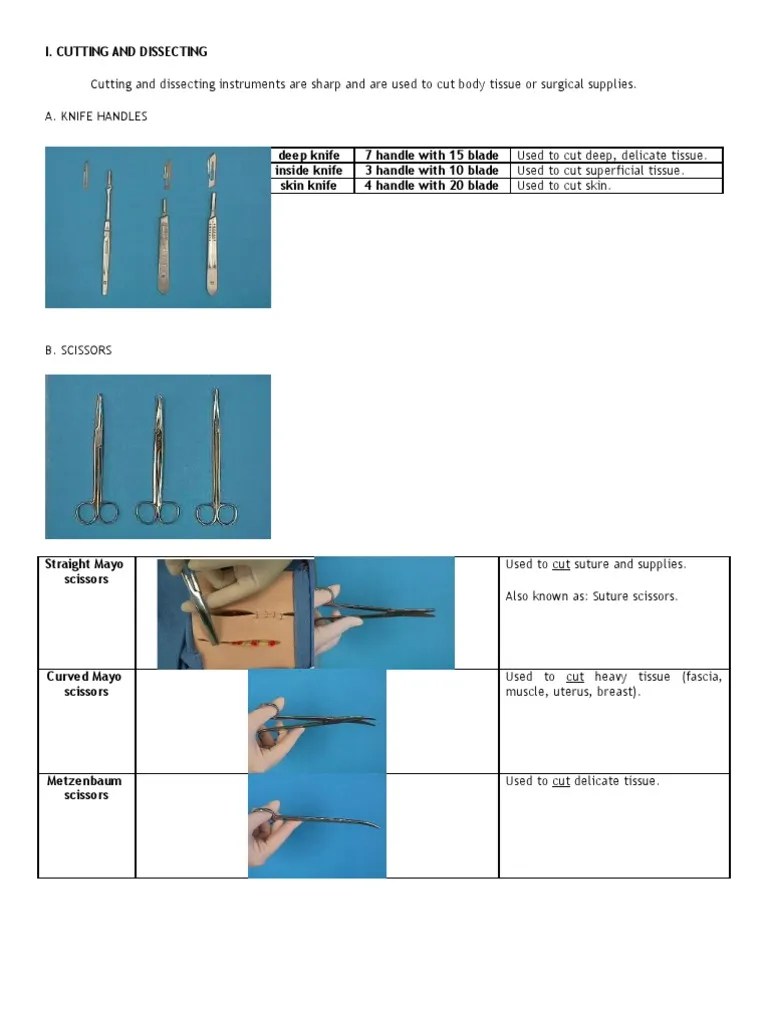 I. CUTTING AND DISSECTING

Cutting and dissecting instruments are sharp and are used to cut body tissue or surgical supplies.

A. KNIFE HANDLES

| deep knife | 7 handle with 15 blade | Used to cut deep, delicate tissue. |
|---|---|---|
| inside knife | 3 handle with 10 blade | Used to cut superficial tissue. |
| skin knife | 4 handle with 20 blade | Used to cut skin. |

B. SCISSORS

| Straight Mayo scissors | | Used to cut suture and supplies. Also known as: Suture scissors. |
|---|---|---|
| Curved Mayo scissors | | Used to cut heavy tissue (fascia, muscle, uterus, breast). |
| Metzenbaum scissors | | Used to cut delicate tissue. |