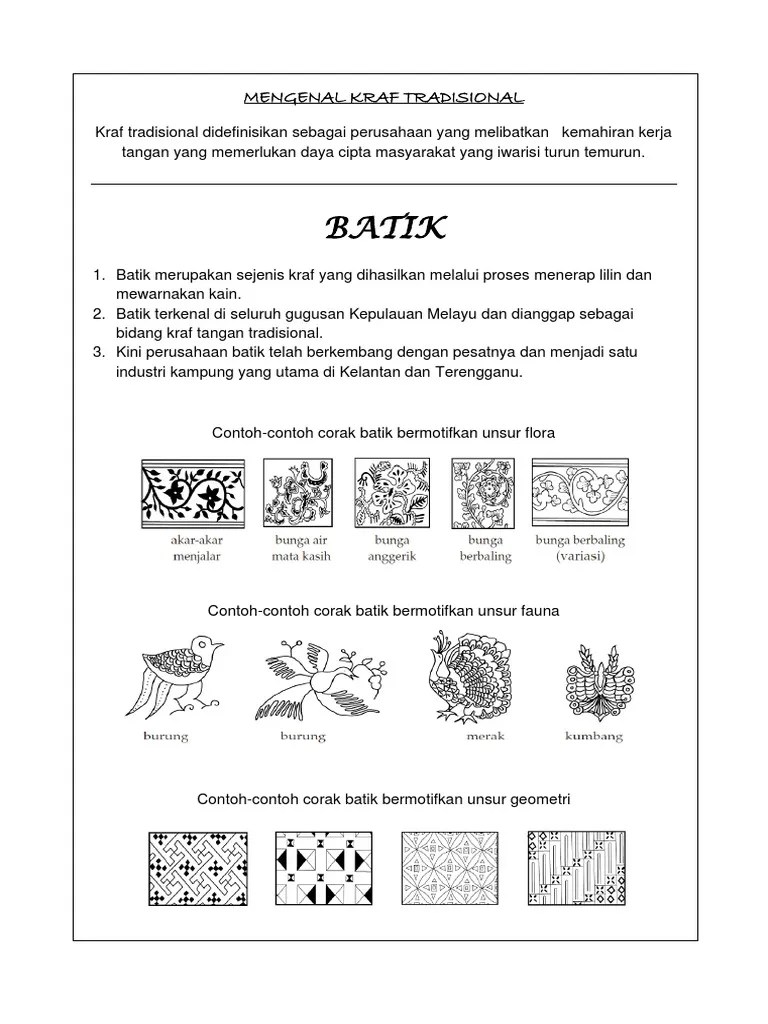 MENGENAL KRAF TRADISIONAL

Kraf tradisional didefinisikan sebagai perusahaan yang melibatkan kemahiran kerja tangan yang memerlukan daya cipta masyarakat yang iwarisi turun temurun.

BATIK

1. Batik merupakan sejenis kraf yang dihasilkan melalui proses menerap lilin dan mewarnakan kain.
2. Batik terkenal di seluruh gugusan Kepulauan Melayu dan dianggap sebagai bidang kraf tangan tradisional.
3. Kini perusahaan batik telah berkembang dengan pesatnya dan menjadi satu industri kampung yang utama di Kelantan dan Terengganu.

Contoh-contoh corak batik bermotifkan unsur flora

akar-akar menjalar

bunga air mata kasih

bunga anggerik

bunga berbaling

bunga berbaling (variasi)

Contoh-contoh corak batik bermotifkan unsur fauna

burung

burung

merak

kumbang

Contoh-contoh corak batik bermotifkan unsur geometri