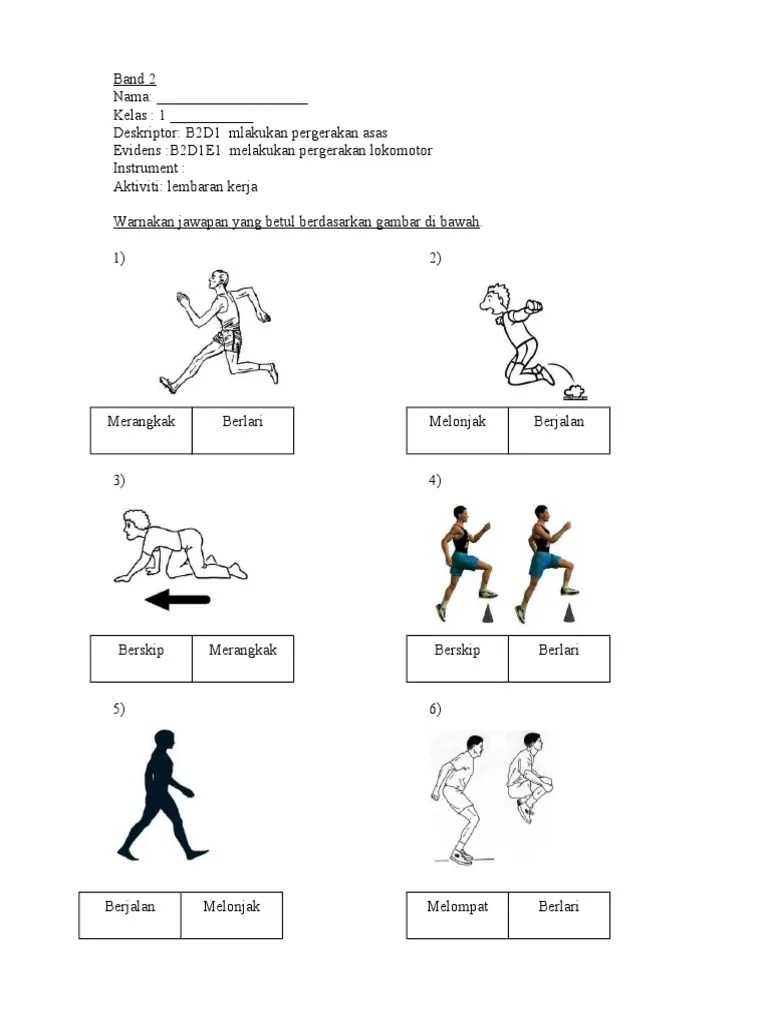 Band 2
Nama: ____________________
Kelas : 1 ___________
Deskriptor: B2D1 mlakukan pergerakan asas
Evidens :B2D1E1 melakukan pergerakan lokomotor
Instrument :
Aktiviti: lembaran kerja

Warnakan jawapan yang betul berdasarkan gambar di bawah.

1)

| Merangkak | Berlari |
|---|---|

2)

| Melonjak | Berjalan |
|---|---|

3)

| Berskip | Merangkak |
|---|---|

4)

| Berskip | Berlari |
|---|---|

5)

| Berjalan | Melonjak |
|---|---|

6)

| Melompat | Berlari |
|---|---|