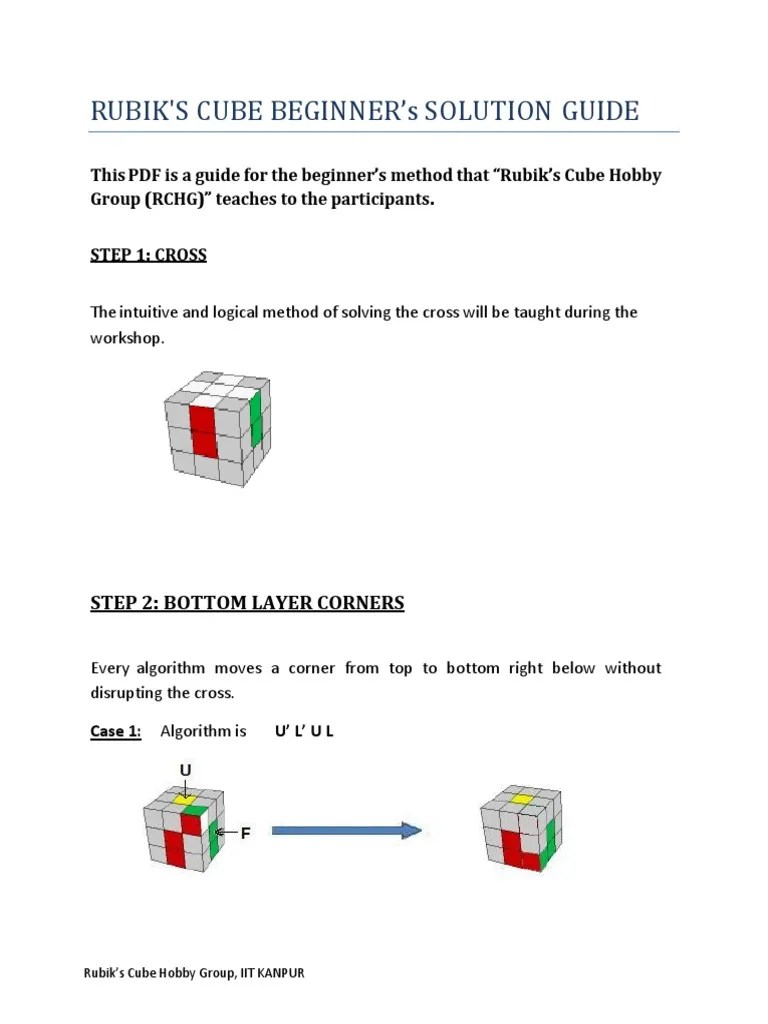 RUBIK'S CUBE BEGINNER's SOLUTION GUIDE

This PDF is a guide for the beginner's method that "Rubik's Cube Hobby Group (RCHG)" teaches to the participants.

STEP 1: CROSS

The intuitive and logical method of solving the cross will be taught during the workshop.

STEP 2: BOTTOM LAYER CORNERS

Every algorithm moves a corner from top to bottom right below without disrupting the cross.

Case 1: Algorithm is U' L' U L

U

F

Rubik's Cube Hobby Group, IIT KANPUR