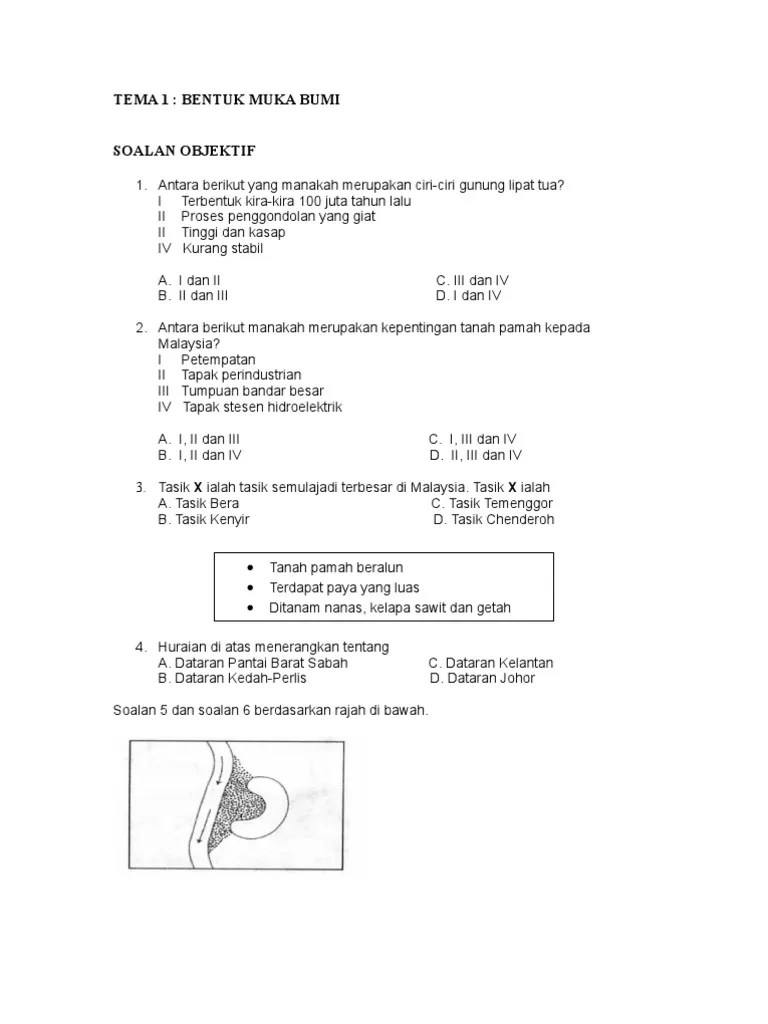 TEMA 1 : BENTUK MUKA BUMI

SOALAN OBJEKTIF

1. Antara berikut yang manakah merupakan ciri-ciri gunung lipat tua?
I Terbentuk kira-kira 100 juta tahun lalu
II Proses penggondolan yang giat
II Tinggi dan kasap
IV Kurang stabil

A. I dan II
B. II dan III
C. III dan IV
D. I dan IV

2. Antara berikut manakah merupakan kepentingan tanah pamah kepada Malaysia?
I Petempatan
II Tapak perindustrian
III Tumpuan bandar besar
IV Tapak stesen hidroelektrik

A. I, II dan III
B. I, II dan IV
C. I, III dan IV
D. II, III dan IV

3. Tasik **X** ialah tasik semulajadi terbesar di Malaysia. Tasik **X** ialah
A. Tasik Bera
B. Tasik Kenyir
C. Tasik Temenggor
D. Tasik Chenderoh

• Tanah pamah beralun
• Terdapat paya yang luas
• Ditanam nanas, kelapa sawit dan getah

4. Huraian di atas menerangkan tentang
A. Dataran Pantai Barat Sabah
B. Dataran Kedah-Perlis
C. Dataran Kelantan
D. Dataran Johor

Soalan 5 dan soalan 6 berdasarkan rajah di bawah.