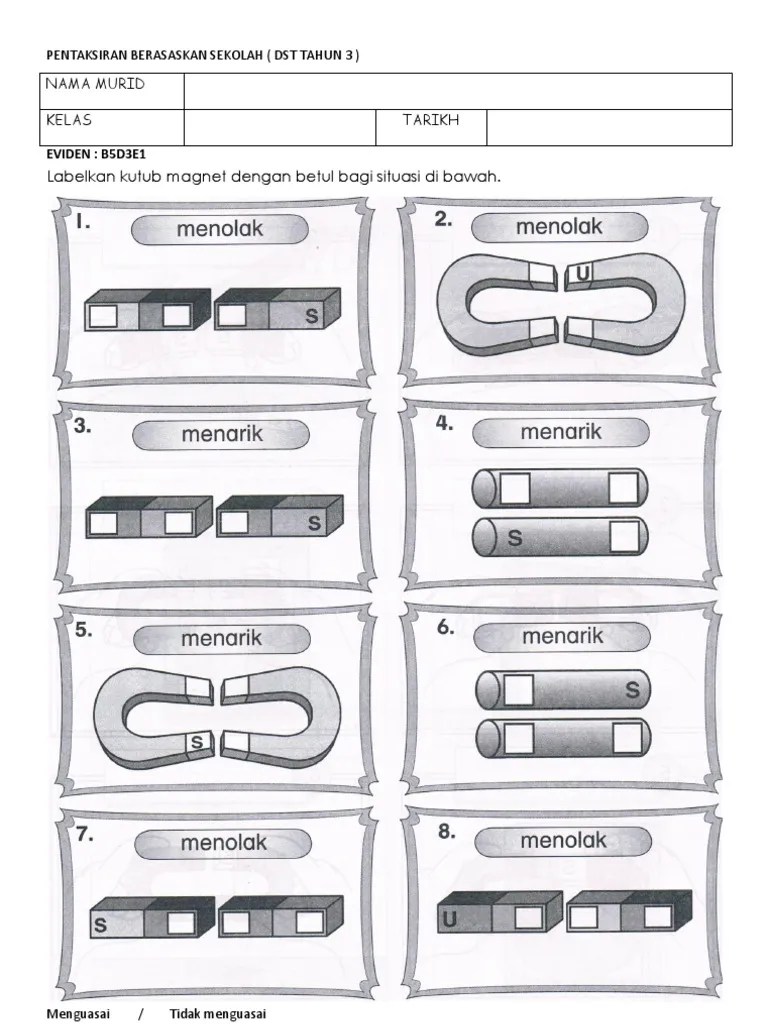 PENTAKSIRAN BERASASKAN SEKOLAH ( DST TAHUN 3 )

| NAMA MURID | | | |
|---|---|---|---|
| KELAS | | TARIKH | |

EVIDEN : B5D3E1

Labelkan kutub magnet dengan betul bagi situasi di bawah.

1. menolak

S

2. menolak

U

3. menarik

S

4. menarik

S

5. menarik

S

6. menarik

S

7. menolak

S

8. menolak

U

Menguasai / Tidak menguasai