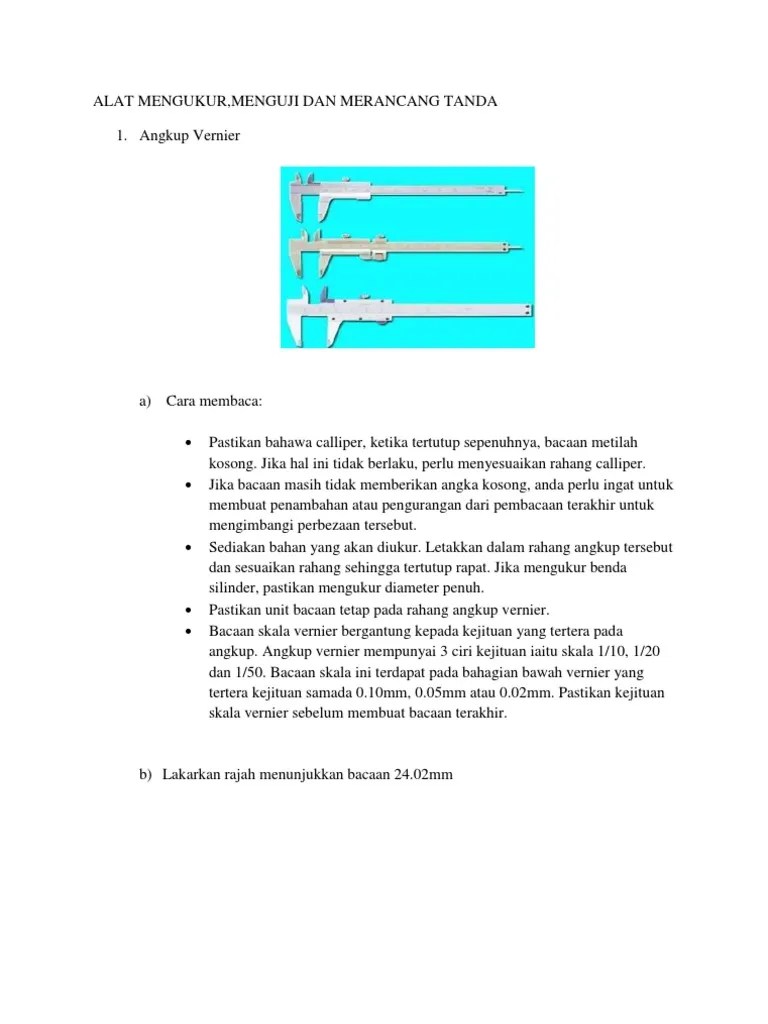 ALAT MENGUKUR,MENGUJI DAN MERANCANG TANDA

1. Angkup Vernier

a) Cara membaca:

• Pastikan bahawa calliper, ketika tertutup sepenuhnya, bacaan metilah kosong. Jika hal ini tidak berlaku, perlu menyesuaikan rahang calliper.
• Jika bacaan masih tidak memberikan angka kosong, anda perlu ingat untuk membuat penambahan atau pengurangan dari pembacaan terakhir untuk mengimbangi perbezaan tersebut.
• Sediakan bahan yang akan diukur. Letakkan dalam rahang angkup tersebut dan sesuaikan rahang sehingga tertutup rapat. Jika mengukur benda silinder, pastikan mengukur diameter penuh.
• Pastikan unit bacaan tetap pada rahang angkup vernier.
• Bacaan skala vernier bergantung kepada kejituan yang tertera pada angkup. Angkup vernier mempunyai 3 ciri kejituan iaitu skala 1/10, 1/20 dan 1/50. Bacaan skala ini terdapat pada bahagian bawah vernier yang tertera kejituan samada 0.10mm, 0.05mm atau 0.02mm. Pastikan kejituan skala vernier sebelum membuat bacaan terakhir.

b) Lakarkan rajah menunjukkan bacaan 24.02mm