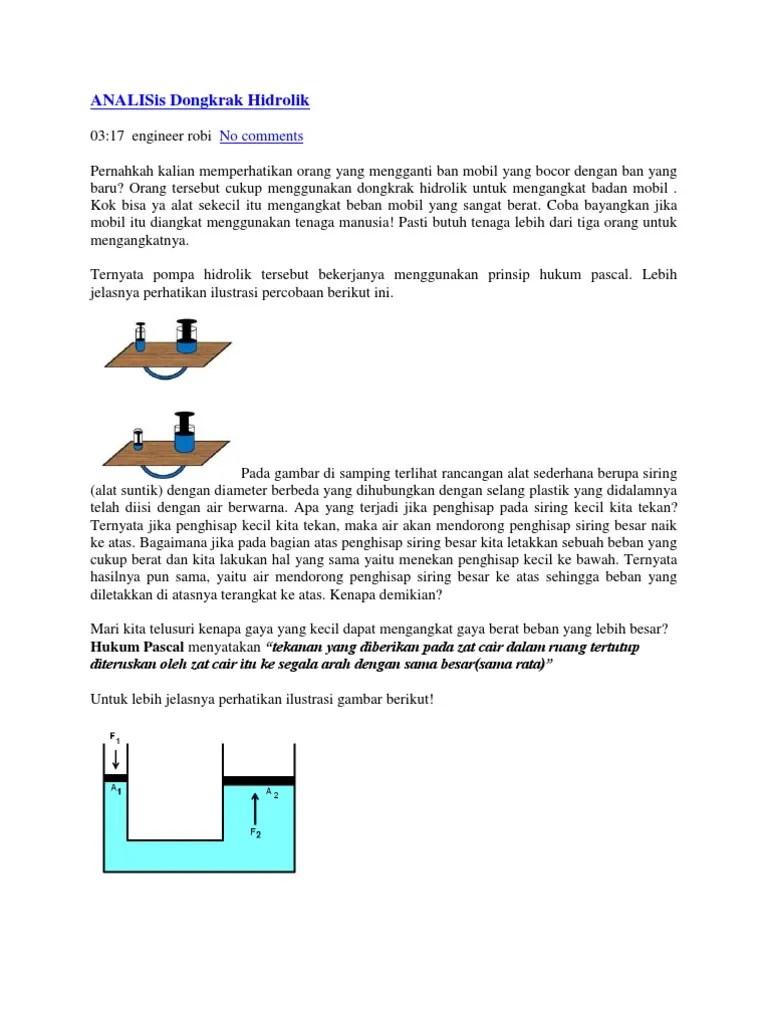 ANALISis Dongkrak Hidrolik

03:17 engineer robi No comments

Pernahkah kalian memperhatikan orang yang mengganti ban mobil yang bocor dengan ban yang baru? Orang tersebut cukup menggunakan dongkrak hidrolik untuk mengangkat badan mobil . Kok bisa ya alat sekecil itu mengangkat beban mobil yang sangat berat. Coba bayangkan jika mobil itu diangkat menggunakan tenaga manusia! Pasti butuh tenaga lebih dari tiga orang untuk mengangkatnya.

Ternyata pompa hidrolik tersebut bekerjanya menggunakan prinsip hukum pascal. Lebih jelasnya perhatikan ilustrasi percobaan berikut ini.

Pada gambar di samping terlihat rancangan alat sederhana berupa siring (alat suntik) dengan diameter berbeda yang dihubungkan dengan selang plastik yang didalamnya telah diisi dengan air berwarna. Apa yang terjadi jika penghisap pada siring kecil kita tekan? Ternyata jika penghisap kecil kita tekan, maka air akan mendorong penghisap siring besar naik ke atas. Bagaimana jika pada bagian atas penghisap siring besar kita letakkan sebuah beban yang cukup berat dan kita lakukan hal yang sama yaitu menekan penghisap kecil ke bawah. Ternyata hasilnya pun sama, yaitu air mendorong penghisap siring besar ke atas sehingga beban yang diletakkan di atasnya terangkat ke atas. Kenapa demikian?

Mari kita telusuri kenapa gaya yang kecil dapat mengangkat gaya berat beban yang lebih besar? Hukum Pascal menyatakan "tekanan yang diberikan pada zat cair dalam ruang tertutup diteruskan oleh zat cair itu ke segala arah dengan sama besar(sama rata)"

Untuk lebih jelasnya perhatikan ilustrasi gambar berikut!

$F_1$
$A_1$
$A_2$
$F_2$