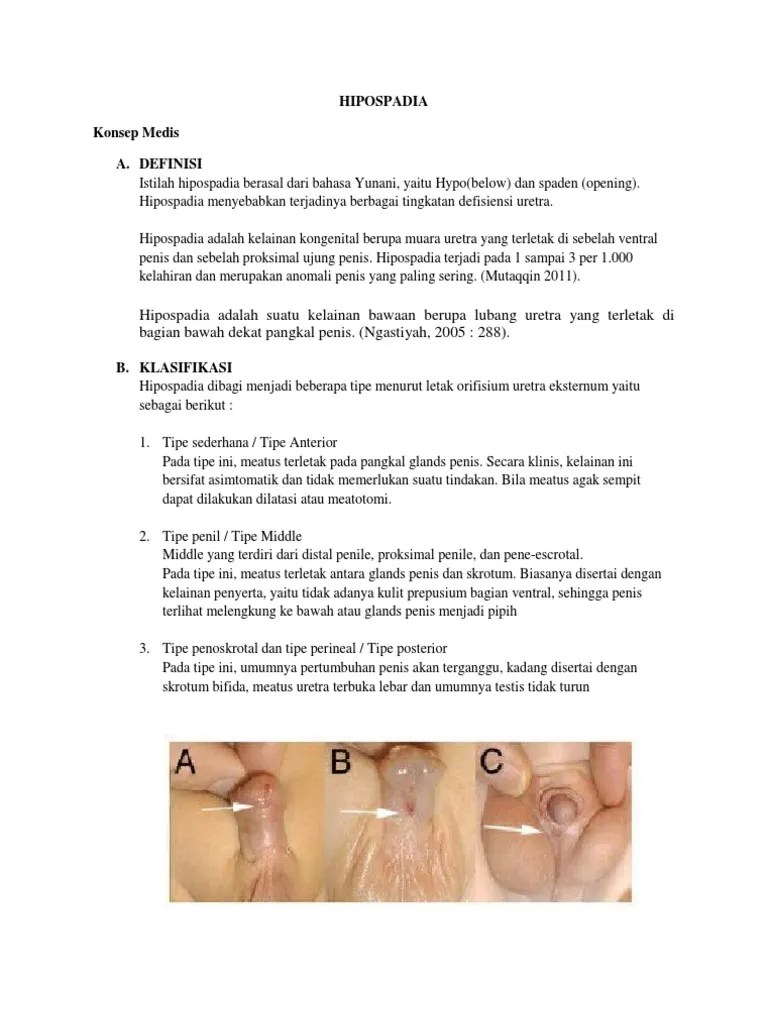 HIPOSPADIA

Konsep Medis

A. DEFINISI
Istilah hipospadia berasal dari bahasa Yunani, yaitu Hypo(below) dan spaden (opening). Hipospadia menyebabkan terjadinya berbagai tingkatan defisiensi uretra.

Hipospadia adalah kelainan kongenital berupa muara uretra yang terletak di sebelah ventral penis dan sebelah proksimal ujung penis. Hipospadia terjadi pada 1 sampai 3 per 1.000 kelahiran dan merupakan anomali penis yang paling sering. (Mutaqqin 2011).

Hipospadia adalah suatu kelainan bawaan berupa lubang uretra yang terletak di bagian bawah dekat pangkal penis. (Ngastiyah, 2005 : 288).

B. KLASIFIKASI
Hipospadia dibagi menjadi beberapa tipe menurut letak orifisium uretra eksternum yaitu sebagai berikut :

1. Tipe sederhana / Tipe Anterior
Pada tipe ini, meatus terletak pada pangkal glands penis. Secara klinis, kelainan ini bersifat asimtomatik dan tidak memerlukan suatu tindakan. Bila meatus agak sempit dapat dilakukan dilatasi atau meatotomi.

2. Tipe penil / Tipe Middle
Middle yang terdiri dari distal penile, proksimal penile, dan pene-escrotal.
Pada tipe ini, meatus terletak antara glands penis dan skrotum. Biasanya disertai dengan kelainan penyerta, yaitu tidak adanya kulit prepusium bagian ventral, sehingga penis terlihat melengkung ke bawah atau glands penis menjadi pipih

3. Tipe penoskrotal dan tipe perineal / Tipe posterior
Pada tipe ini, umumnya pertumbuhan penis akan terganggu, kadang disertai dengan skrotum bifida, meatus uretra terbuka lebar dan umumnya testis tidak turun

A B C