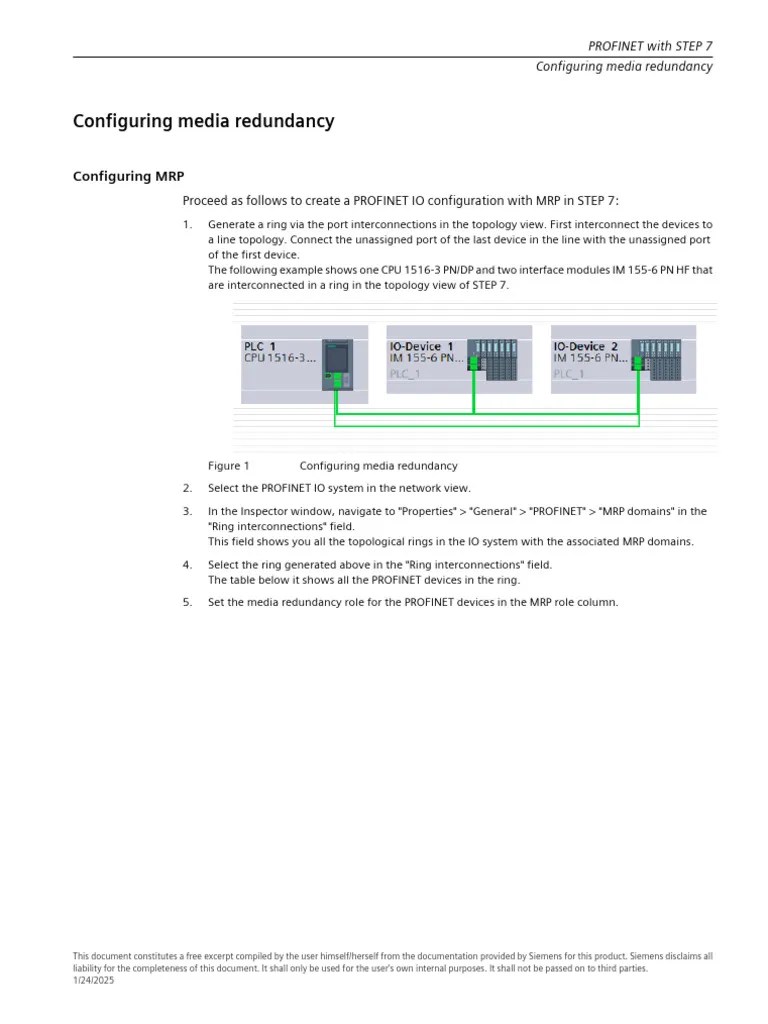 PROFINET with STEP 7
Configuring media redundancy

Configuring media redundancy

Configuring MRP

Proceed as follows to create a PROFINET IO configuration with MRP in STEP 7:

1. Generate a ring via the port interconnections in the topology view. First interconnect the devices to a line topology. Connect the unassigned port of the last device in the line with the unassigned port of the first device.
The following example shows one CPU 1516-3 PN/DP and two interface modules IM 155-6 PN HF that are interconnected in a ring in the topology view of STEP 7.

PLC_1
CPU 1516-3...

IO-Device_1
IM 155-6 PN...
PLC_1

IO-Device_2
IM 155-6 PN...
PLC_1

Figure 1 Configuring media redundancy

2. Select the PROFINET IO system in the network view.

3. In the Inspector window, navigate to "Properties" > "General" > "PROFINET" > "MRP domains" in the "Ring interconnections" field.
This field shows you all the topological rings in the IO system with the associated MRP domains.

4. Select the ring generated above in the "Ring interconnections" field.
The table below it shows all the PROFINET devices in the ring.

5. Set the media redundancy role for the PROFINET devices in the MRP role column.

This document constitutes a free excerpt compiled by the user himself/herself from the documentation provided by Siemens for this product. Siemens disclaims all liability for the completeness of this document. It shall only be used for the user's own internal purposes. It shall not be passed on to third parties.
1/24/2025