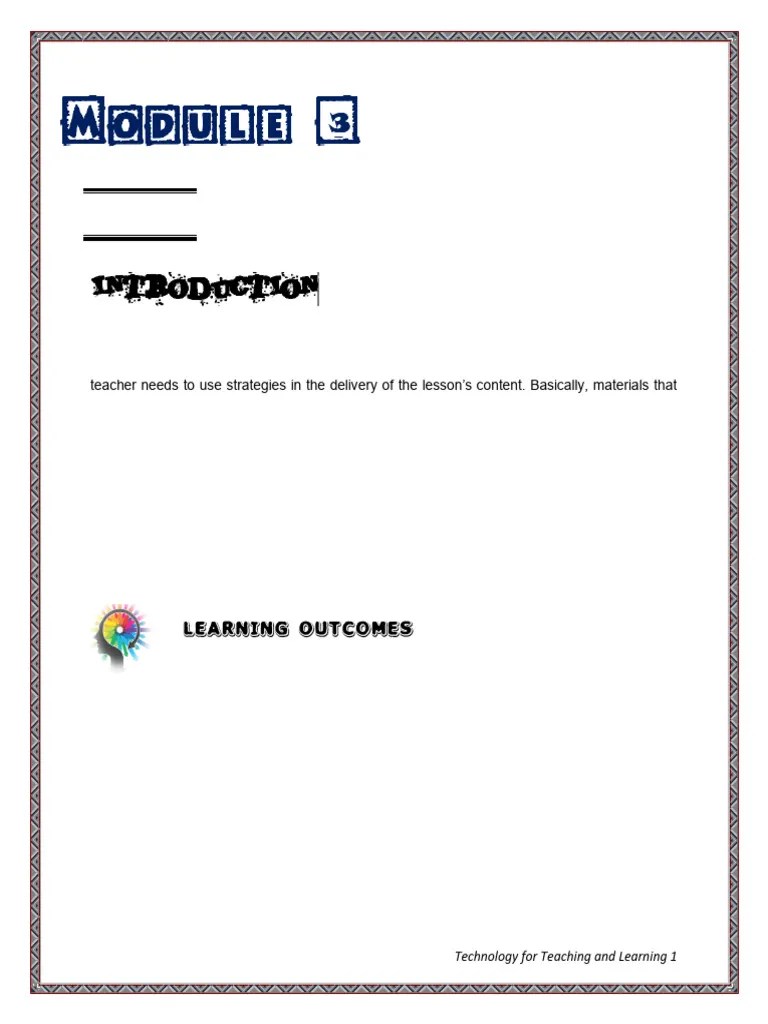 MODULE 3

INTRODUCTION

teacher needs to use strategies in the delivery of the lesson's content. Basically, materials that

LEARNING OUTCOMES

Technology for Teaching and Learning 1