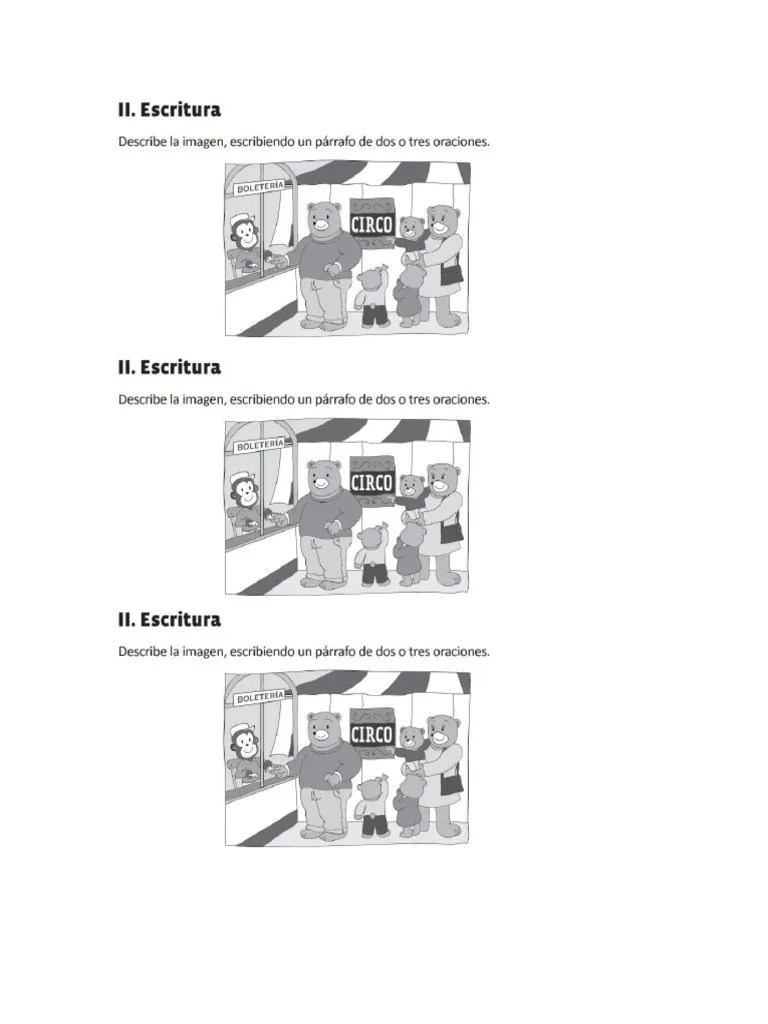 II. Escritura

Describe la imagen, escribiendo un párrafo de dos o tres oraciones.

BOLETERÍA

CIRCO

II. Escritura

Describe la imagen, escribiendo un párrafo de dos o tres oraciones.

BOLETERÍA

CIRCO

II. Escritura

Describe la imagen, escribiendo un párrafo de dos o tres oraciones.

BOLETERÍA

CIRCO