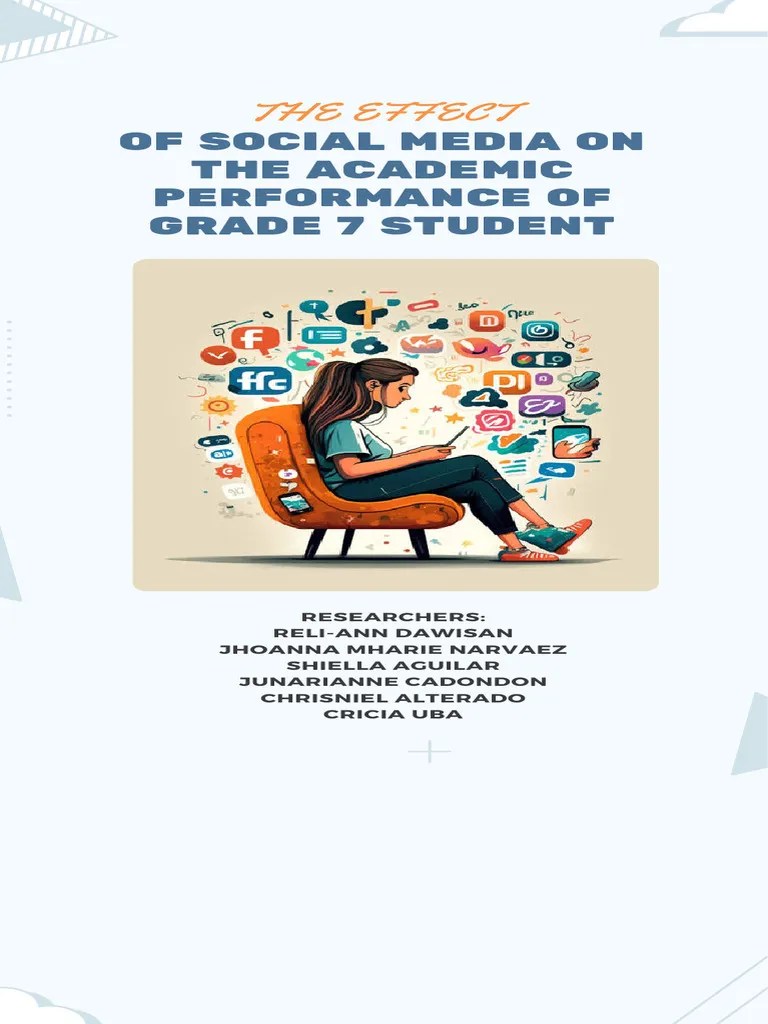 THE EFFECT
OF SOCIAL MEDIA ON THE ACADEMIC PERFORMANCE OF GRADE 7 STUDENT

RESEARCHERS:
RELI-ANN DAWISAN
JHOANNA MHARIE NARVAEZ
SHIELLA AGUILAR
JUNARIANNE CADONDON
CHRISNIEL ALTERADO
CRICIA UBA