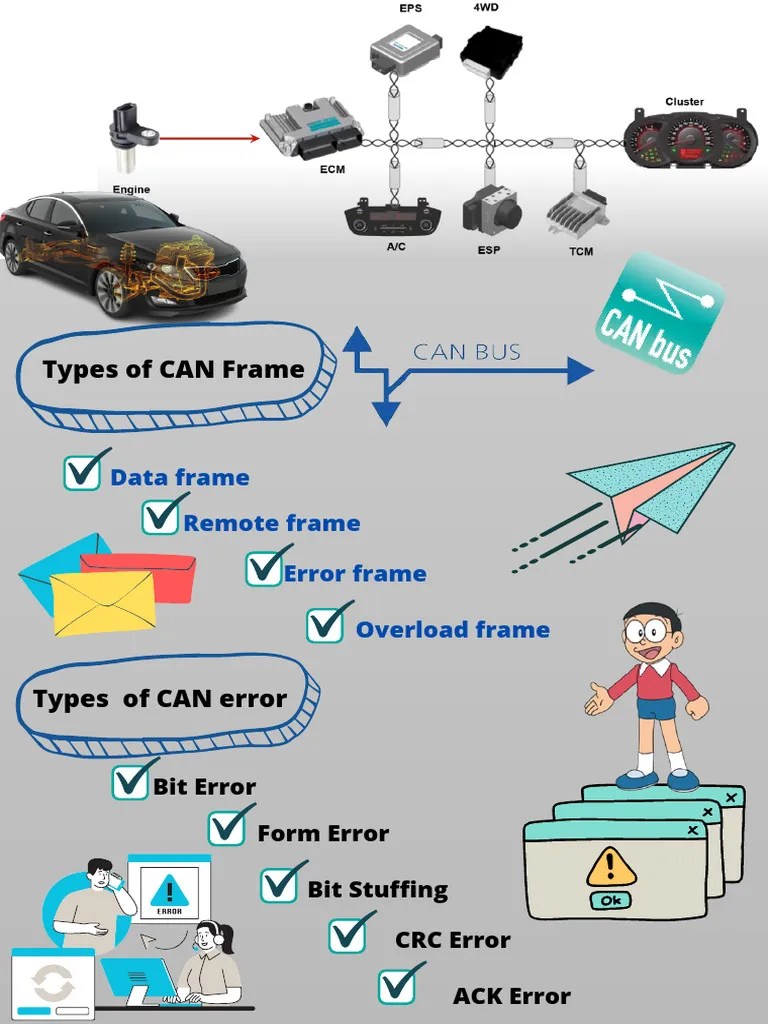 EPS
4WD
Cluster
Engine
ECM
A/C
ESP
TCM

Types of CAN Frame

CAN BUS

CAN bus

Data frame
Remote frame
Error frame
Overload frame

Types of CAN error

Bit Error
Form Error
Bit Stuffing
CRC Error
ACK Error

ERROR

Ok