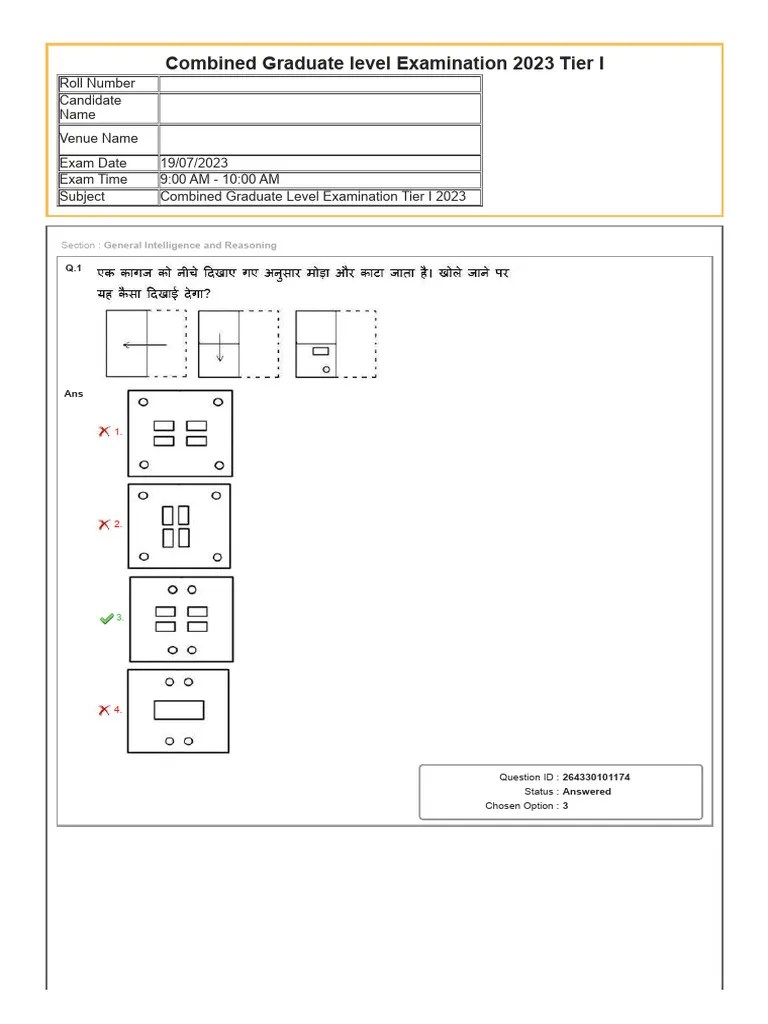 Combined Graduate level Examination 2023 Tier I

| Roll Number | |
|---|---|
| Candidate Name | |
| Venue Name | |
| Exam Date | 19/07/2023 |
| Exam Time | 9:00 AM - 10:00 AM |
| Subject | Combined Graduate Level Examination Tier I 2023 |

Section : General Intelligence and Reasoning

Q.1 एक कागज को नीचे दिखाए गए अनुसार मोड़ा और काटा जाता है। खोले जाने पर यह कैसा दिखाई देगा?

Ans

1.

2.

3.

4.

Question ID : 264330101174
Status : Answered
Chosen Option : 3