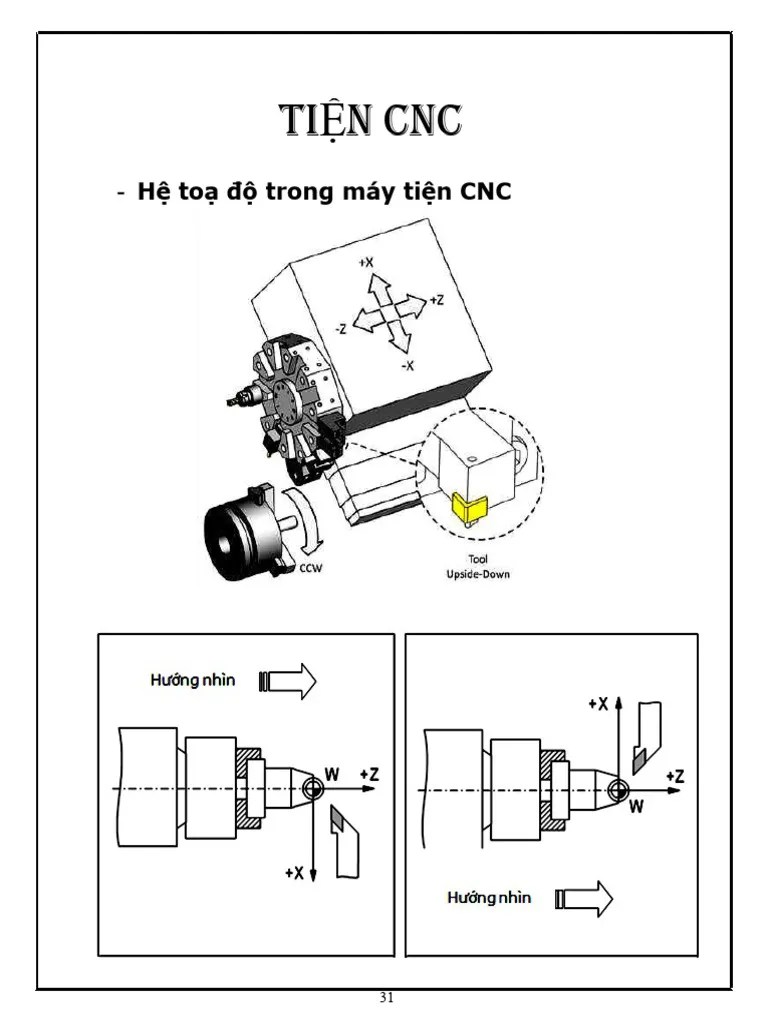 TIỆN CNC

- Hệ toạ độ trong máy tiện CNC

+X
+Z
-Z
-X
CCW
Tool
Upside-Down

Hướng nhìn
W
+Z
+X

+X
+Z
W
Hướng nhìn

31