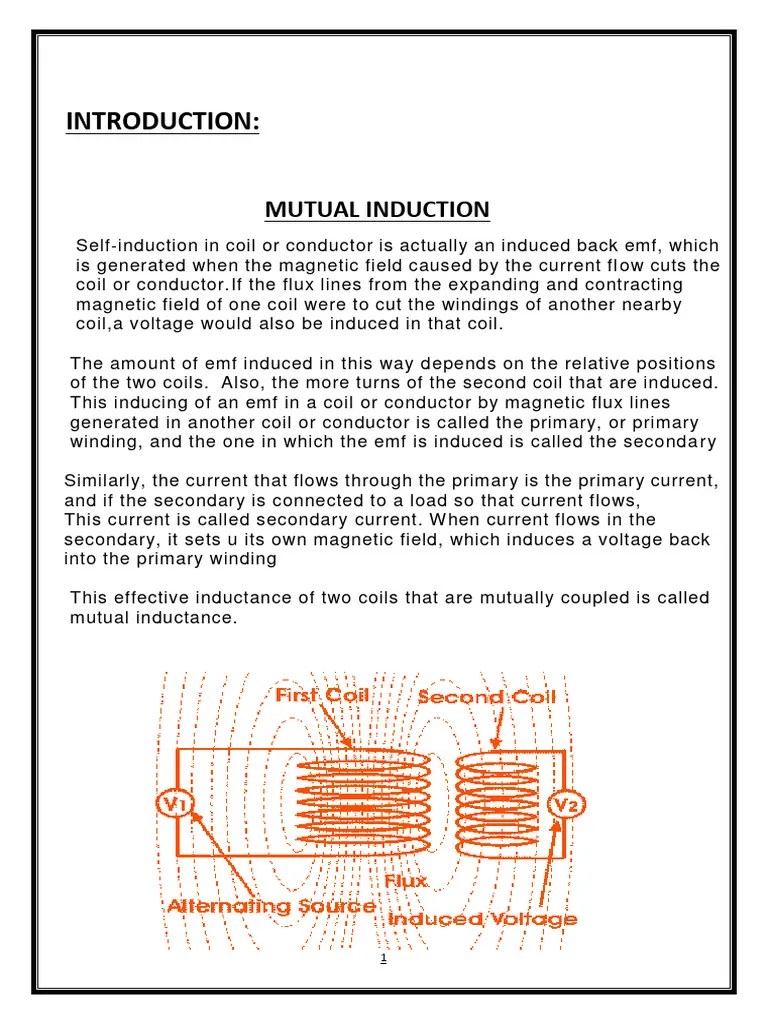 INTRODUCTION:

MUTUAL INDUCTION

Self-induction in coil or conductor is actually an induced back emf, which is generated when the magnetic field caused by the current flow cuts the coil or conductor.If the flux lines from the expanding and contracting magnetic field of one coil were to cut the windings of another nearby coil,a voltage would also be induced in that coil.

The amount of emf induced in this way depends on the relative positions of the two coils. Also, the more turns of the second coil that are induced. This inducing of an emf in a coil or conductor by magnetic flux lines generated in another coil or conductor is called the primary, or primary winding, and the one in which the emf is induced is called the secondary

Similarly, the current that flows through the primary is the primary current, and if the secondary is connected to a load so that current flows,
This current is called secondary current. When current flows in the secondary, it sets u its own magnetic field, which induces a voltage back into the primary winding

This effective inductance of two coils that are mutually coupled is called mutual inductance.

First Coil
Second Coil
V1
V2
Flux
Alternating Source
Induced Voltage

1