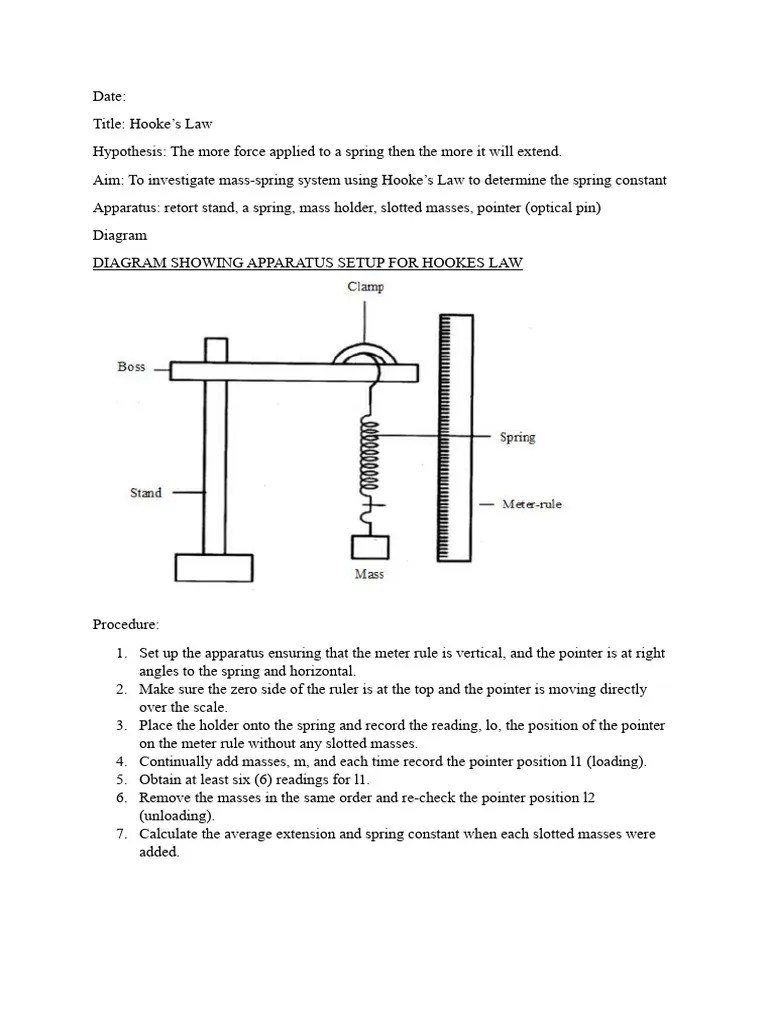 Date:

Title: Hooke's Law

Hypothesis: The more force applied to a spring then the more it will extend.

Aim: To investigate mass-spring system using Hooke's Law to determine the spring constant

Apparatus: retort stand, a spring, mass holder, slotted masses, pointer (optical pin)

Diagram

DIAGRAM SHOWING APPARATUS SETUP FOR HOOKES LAW

Clamp

Boss

Spring

Stand

Meter-rule

Mass

Procedure:

1. Set up the apparatus ensuring that the meter rule is vertical, and the pointer is at right angles to the spring and horizontal.
2. Make sure the zero side of the ruler is at the top and the pointer is moving directly over the scale.
3. Place the holder onto the spring and record the reading, lo, the position of the pointer on the meter rule without any slotted masses.
4. Continually add masses, m, and each time record the pointer position l1 (loading).
5. Obtain at least six (6) readings for l1.
6. Remove the masses in the same order and re-check the pointer position l2 (unloading).
7. Calculate the average extension and spring constant when each slotted masses were added.