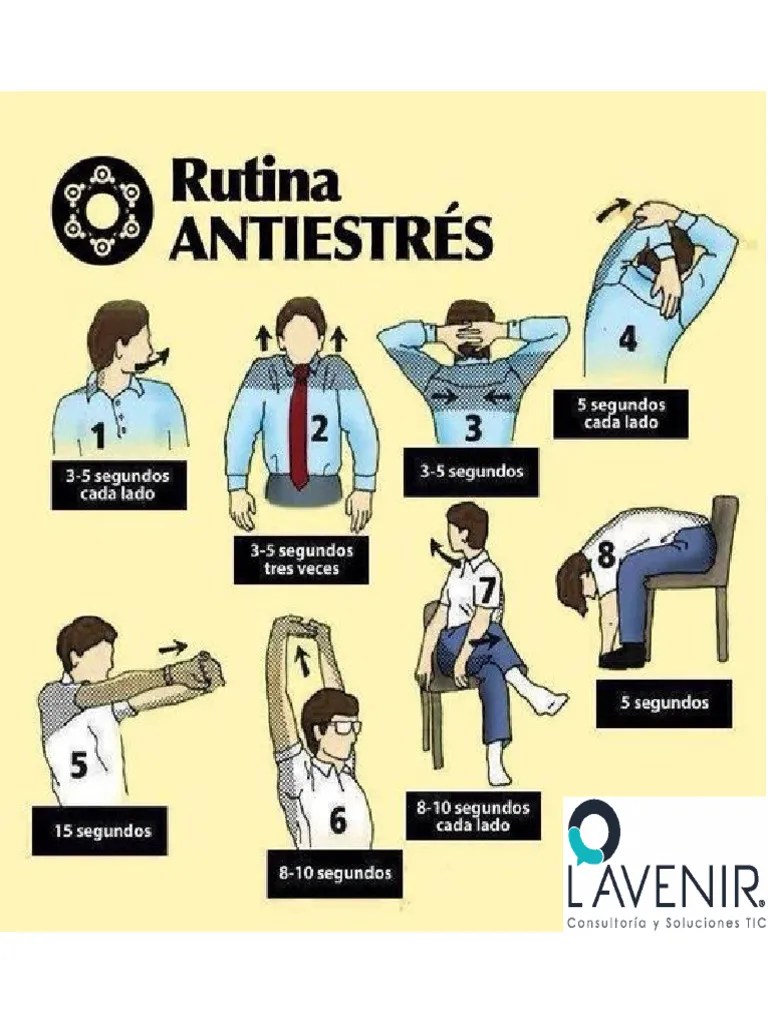 Rutina
ANTIESTRÉS

1
3-5 segundos cada lado

2
3-5 segundos tres veces

3
3-5 segundos

4
5 segundos cada lado

5
15 segundos

6
8-10 segundos

7
8-10 segundos cada lado

8
5 segundos

L'AVENIR®
Consultoría y Soluciones TIC