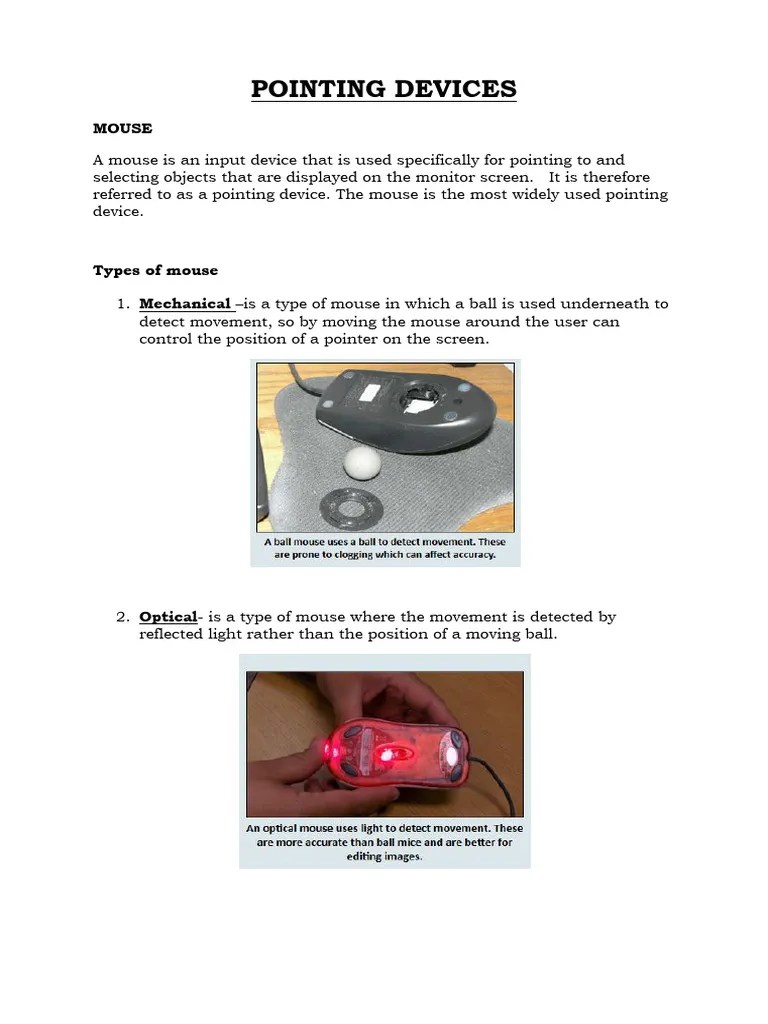 POINTING DEVICES

MOUSE

A mouse is an input device that is used specifically for pointing to and selecting objects that are displayed on the monitor screen. It is therefore referred to as a pointing device. The mouse is the most widely used pointing device.

Types of mouse

1. Mechanical –is a type of mouse in which a ball is used underneath to detect movement, so by moving the mouse around the user can control the position of a pointer on the screen.

A ball mouse uses a ball to detect movement. These are prone to clogging which can affect accuracy.

2. Optical- is a type of mouse where the movement is detected by reflected light rather than the position of a moving ball.

An optical mouse uses light to detect movement. These are more accurate than ball mice and are better for editing images.