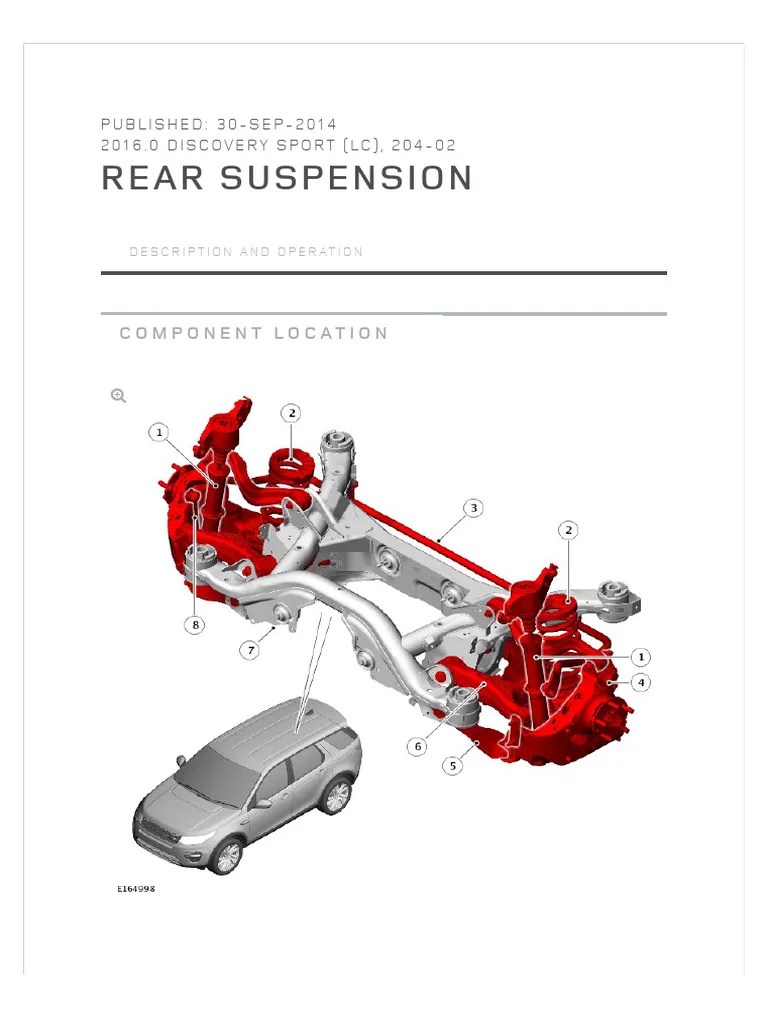 PUBLISHED: 30-SEP-2014
2016.0 DISCOVERY SPORT (LC), 204-02

REAR SUSPENSION

DESCRIPTION AND OPERATION

COMPONENT LOCATION

1
2
3
2
8
7
1
4
6
5

E164998