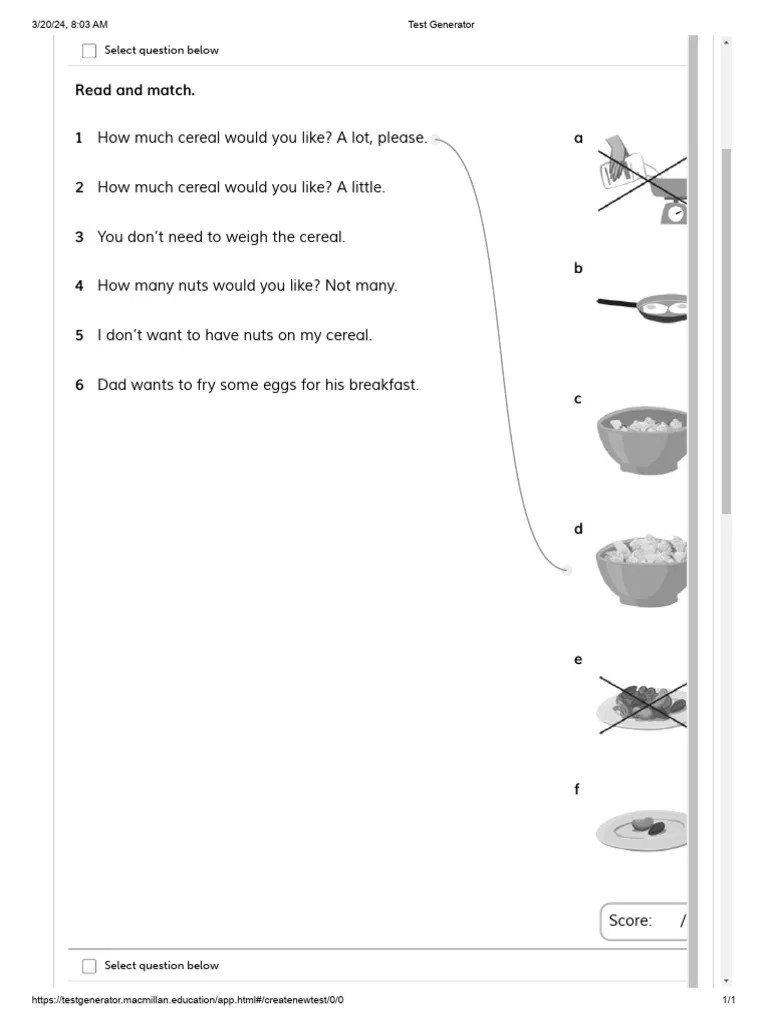 3/20/24, 8:03 AM Test Generator

Select question below

Read and match.

1 How much cereal would you like? A lot, please.

2 How much cereal would you like? A little.

3 You don't need to weigh the cereal.

4 How many nuts would you like? Not many.

5 I don't want to have nuts on my cereal.

6 Dad wants to fry some eggs for his breakfast.

a

b

c

d

e

f

Score: /

Select question below

https://testgenerator.macmillan.education/app.html#/createnewtest/0/0 1/1