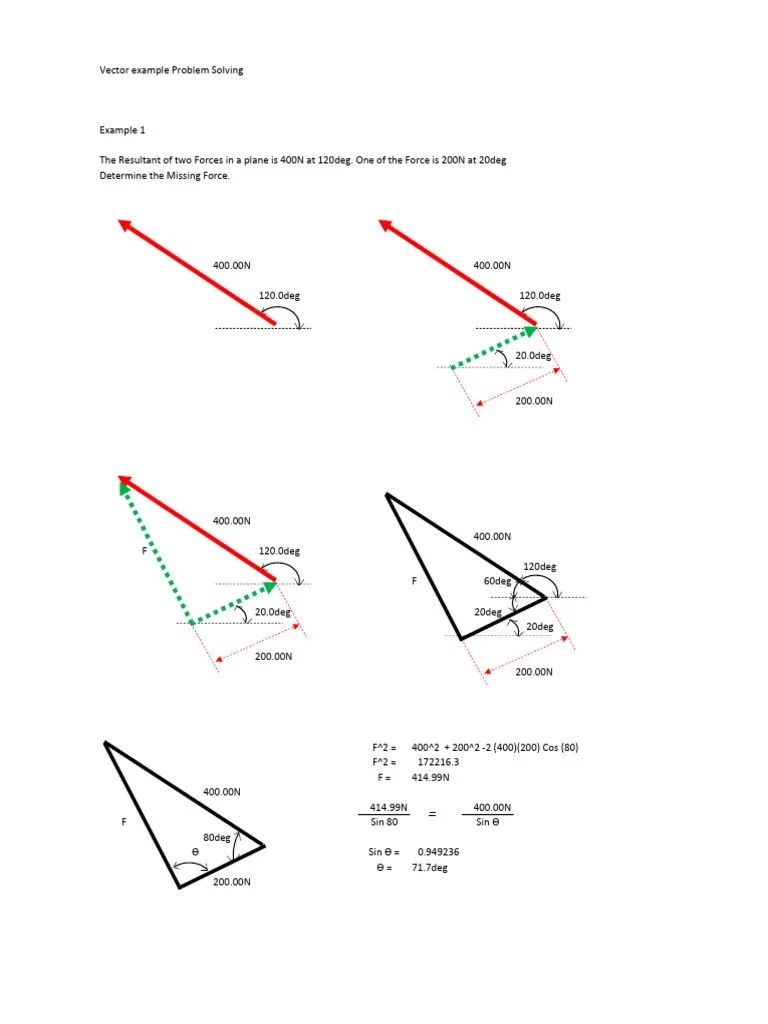 Vector example Problem Solving

Example 1

The Resultant of two Forces in a plane is 400N at 120deg. One of the Force is 200N at 20deg
Determine the Missing Force.

400.00N
120.0deg

400.00N
120.0deg
20.0deg
200.00N

400.00N
F
120.0deg
20.0deg
200.00N

400.00N
F
120deg
60deg
20deg
20deg
200.00N

400.00N
F
80deg
Θ
200.00N

F^2 = 400^2 + 200^2 -2 (400)(200) Cos (80)
F^2 = 172216.3
F = 414.99N

$\frac{414.99N}{Sin\ 80} = \frac{400.00N}{Sin\ Θ}$

Sin Θ = 0.949236
Θ = 71.7deg