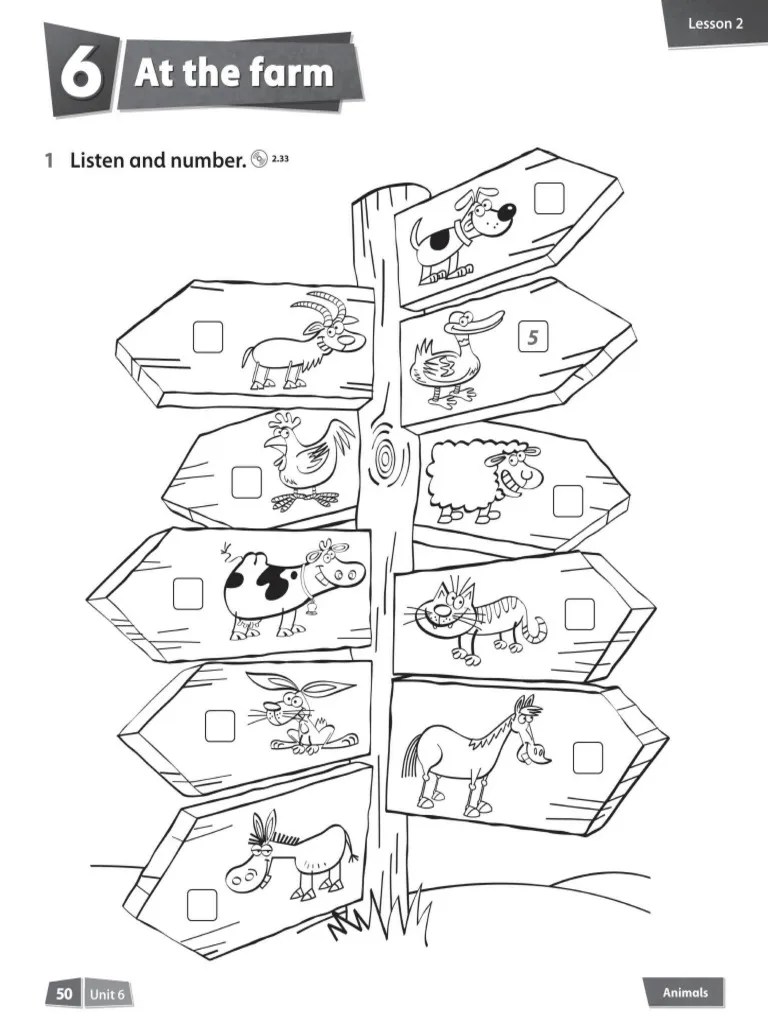 Lesson 2

6 At the farm

1 Listen and number. 2.33

5

50 Unit 6

Animals