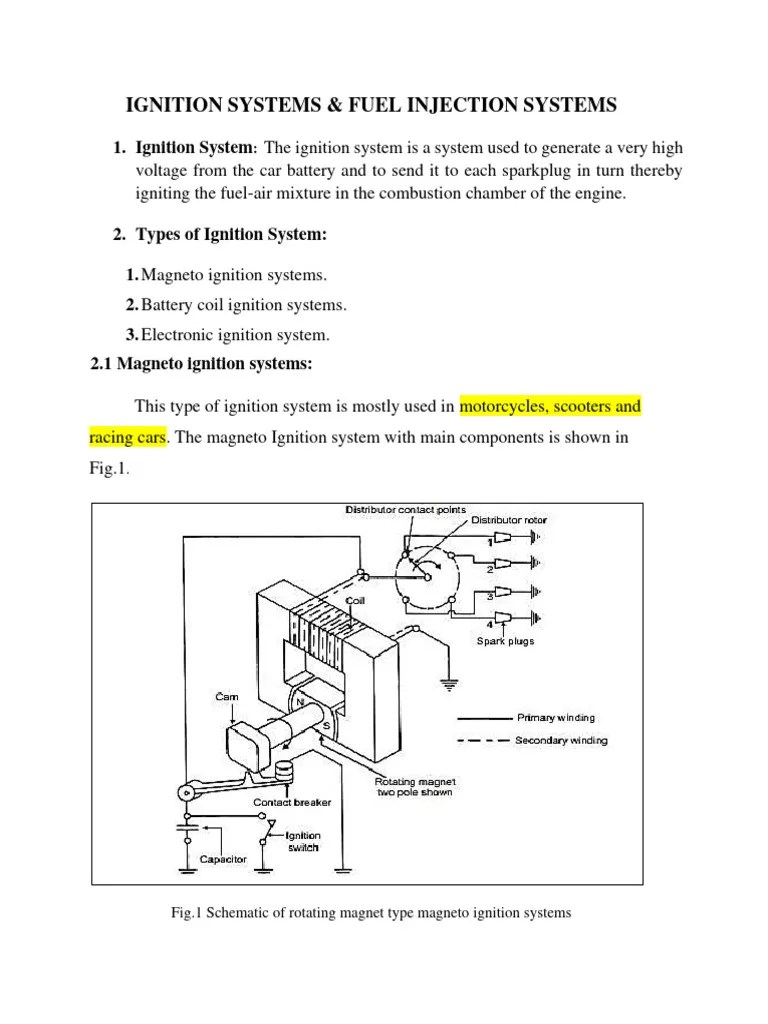 IGNITION SYSTEMS & FUEL INJECTION SYSTEMS

1. Ignition System: The ignition system is a system used to generate a very high voltage from the car battery and to send it to each sparkplug in turn thereby igniting the fuel-air mixture in the combustion chamber of the engine.

2. Types of Ignition System:

1. Magneto ignition systems.

2. Battery coil ignition systems.

3. Electronic ignition system.

2.1 Magneto ignition systems:

This type of ignition system is mostly used in motorcycles, scooters and racing cars. The magneto Ignition system with main components is shown in Fig.1.

Distributor contact points
Distributor rotor
1
2
3
4
Coil
Spark plugs
Cam
N
S
Primary winding
Secondary winding
Rotating magnet two pole shown
Contact breaker
Ignition switch
Capacitor

Fig.1 Schematic of rotating magnet type magneto ignition systems