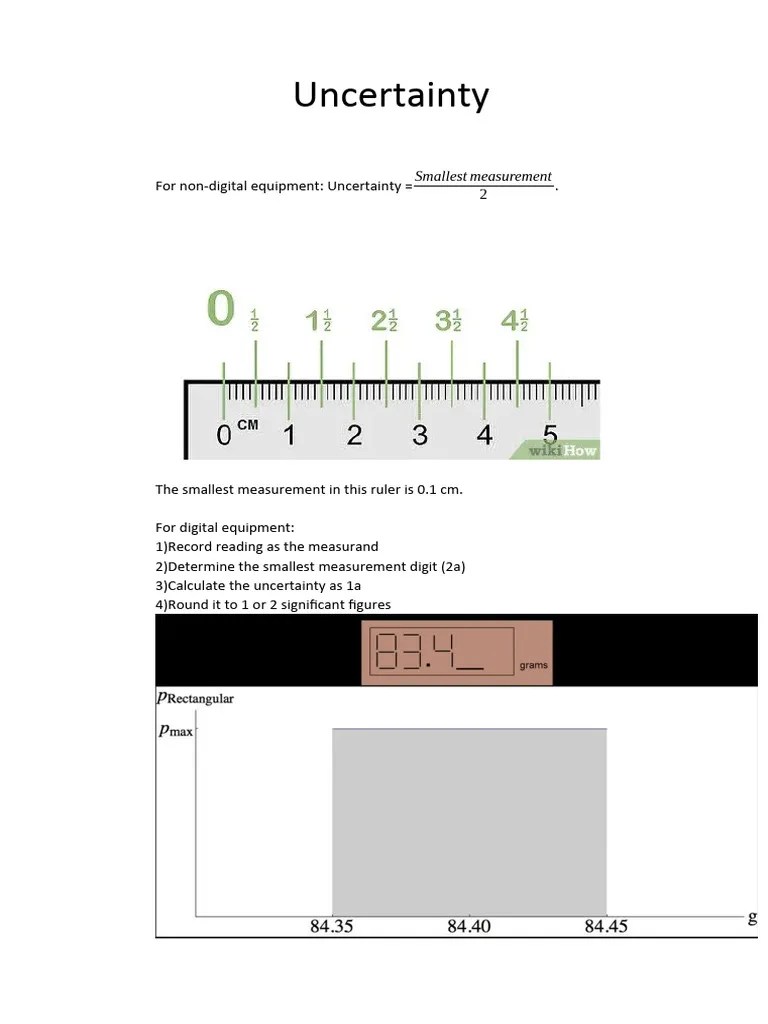 Uncertainty

For non-digital equipment: Uncertainty =$\frac{Smallest\ measurement}{2}$.

0 $\frac{1}{2}$ $1\frac{1}{2}$ $2\frac{1}{2}$ $3\frac{1}{2}$ $4\frac{1}{2}$

0 CM 1 2 3 4 5

wikiHow

The smallest measurement in this ruler is 0.1 cm.

For digital equipment:
1)Record reading as the measurand
2)Determine the smallest measurement digit (2a)
3)Calculate the uncertainty as 1a
4)Round it to 1 or 2 significant figures

83.4_ grams

$p_{\text{Rectangular}}$

$p_{\text{max}}$

84.35 84.40 84.45 g